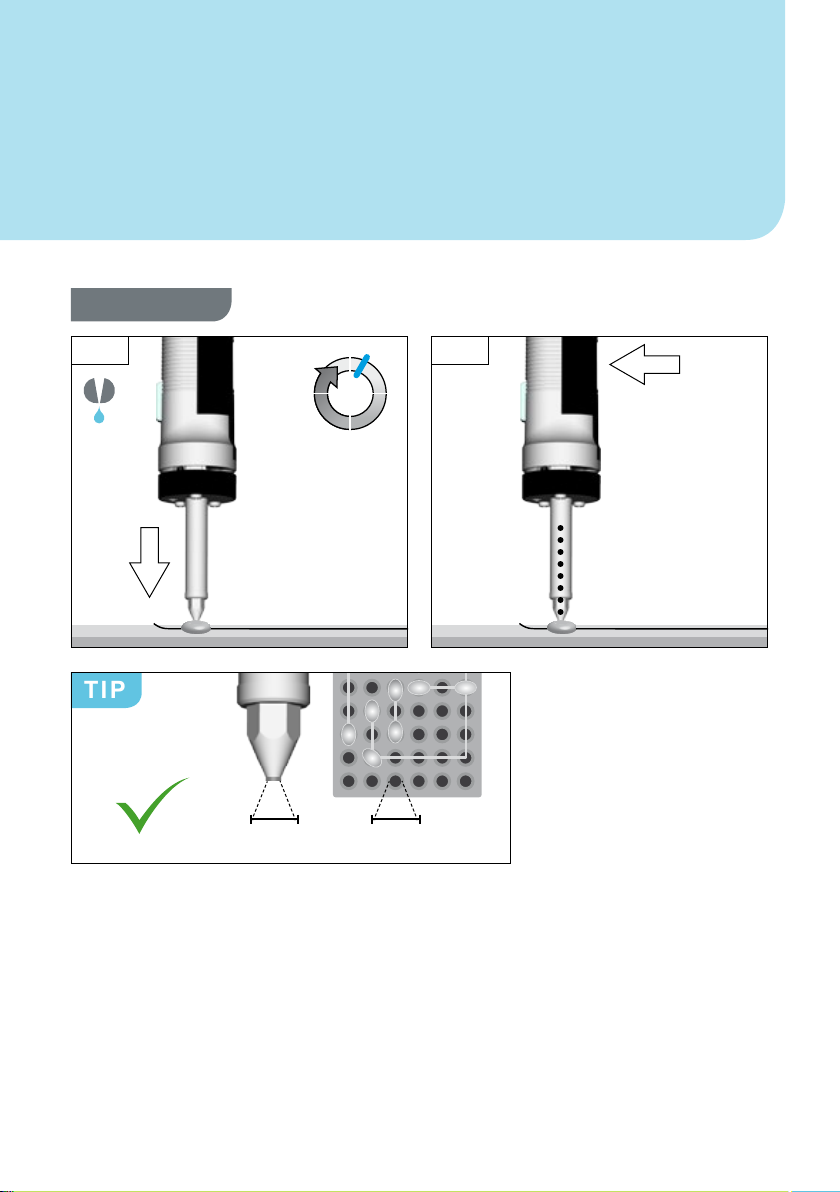 TIP