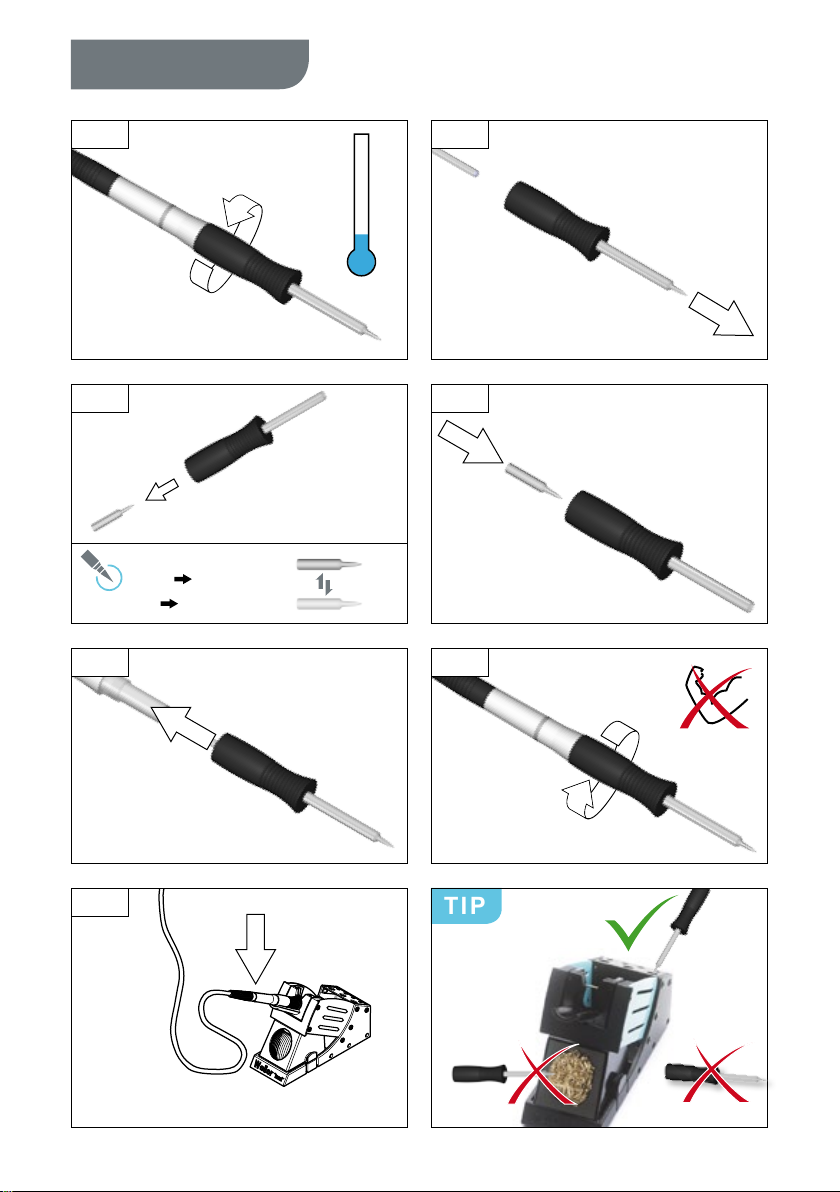 TIP