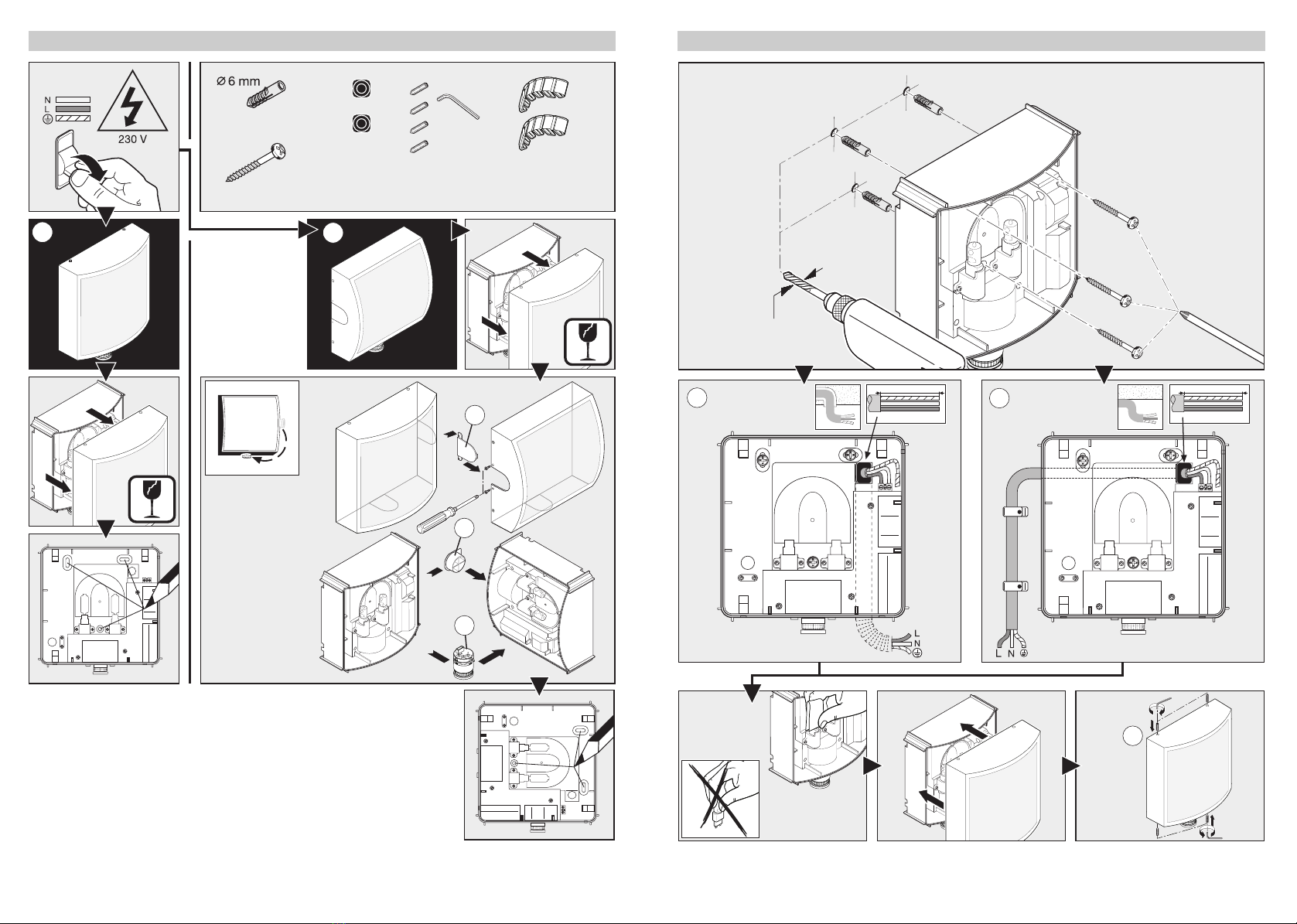 N
L
230 V
Ø 6 mm
L
N
L N