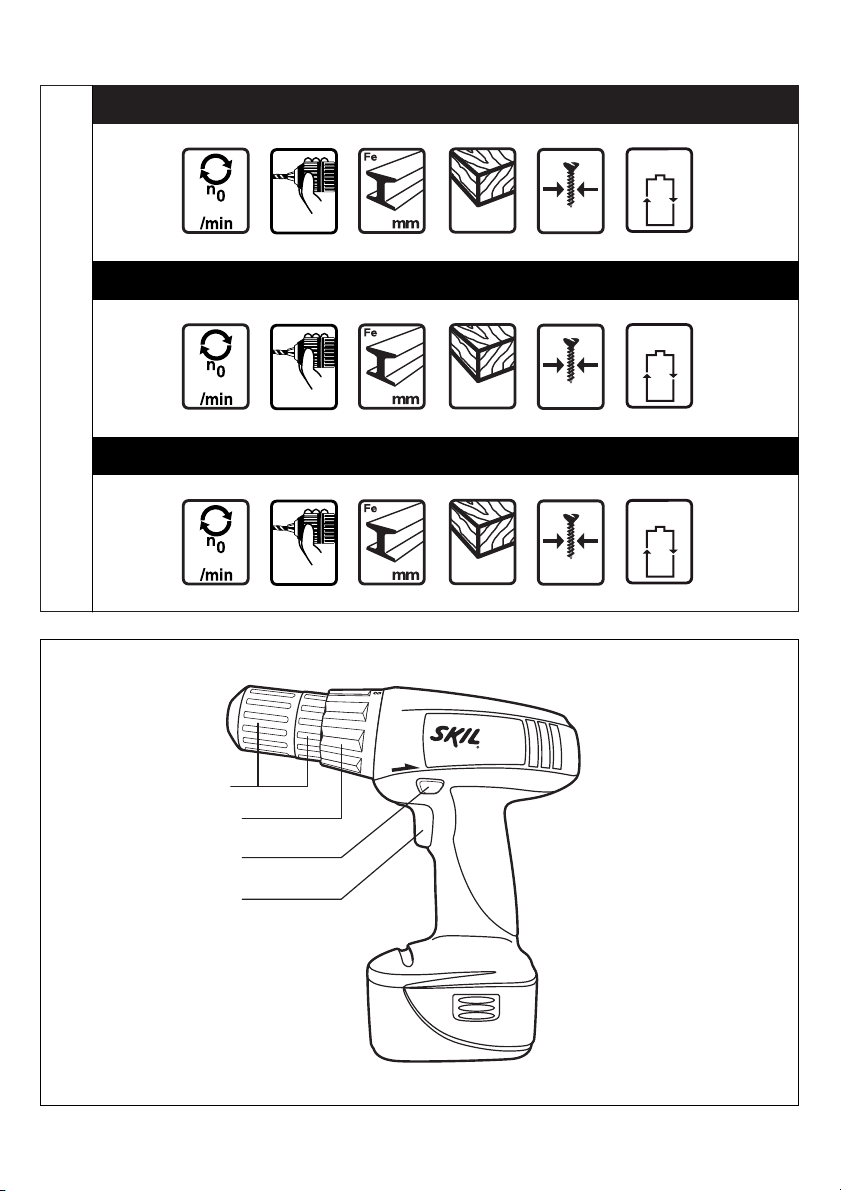 $n_0$
/min
Fe
mm

$n_0$
/min
Fe
mm

$n_0$
/min
Fe
mm

SKIL