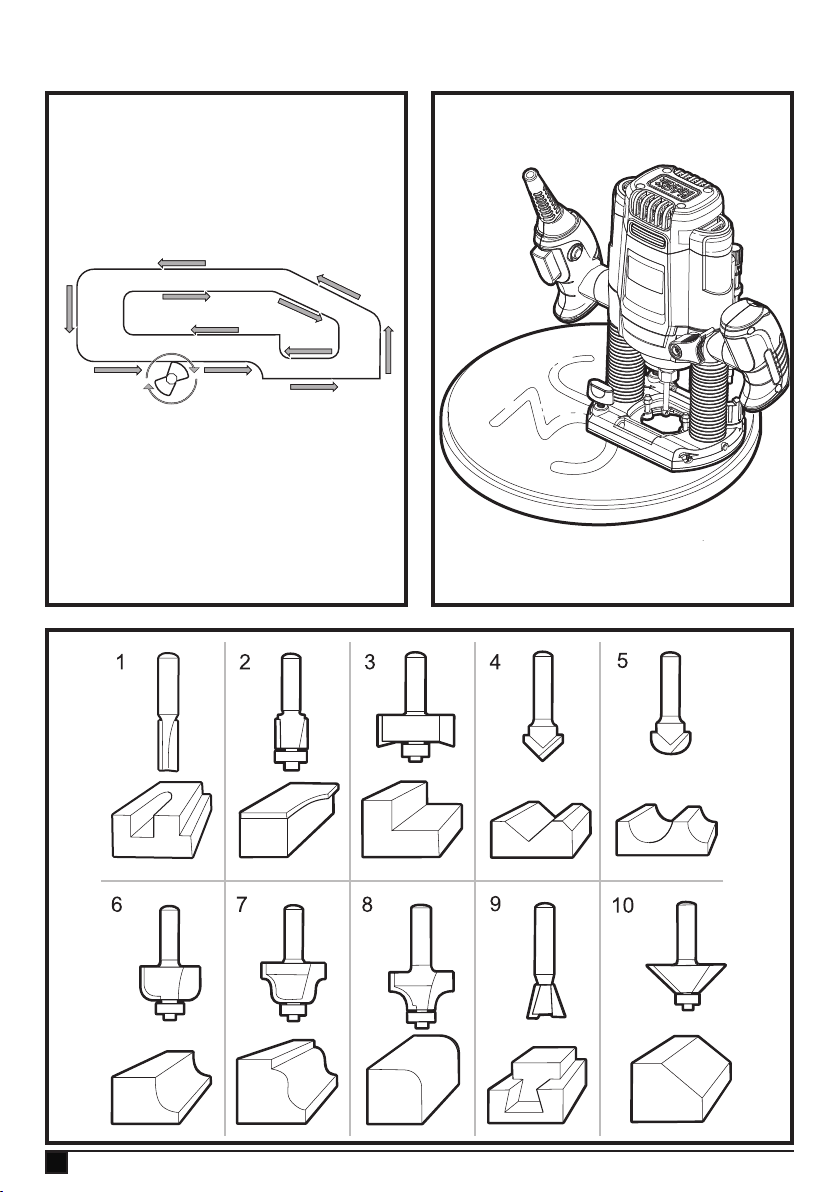 1
2
3
4
5
6
7
8
9
10