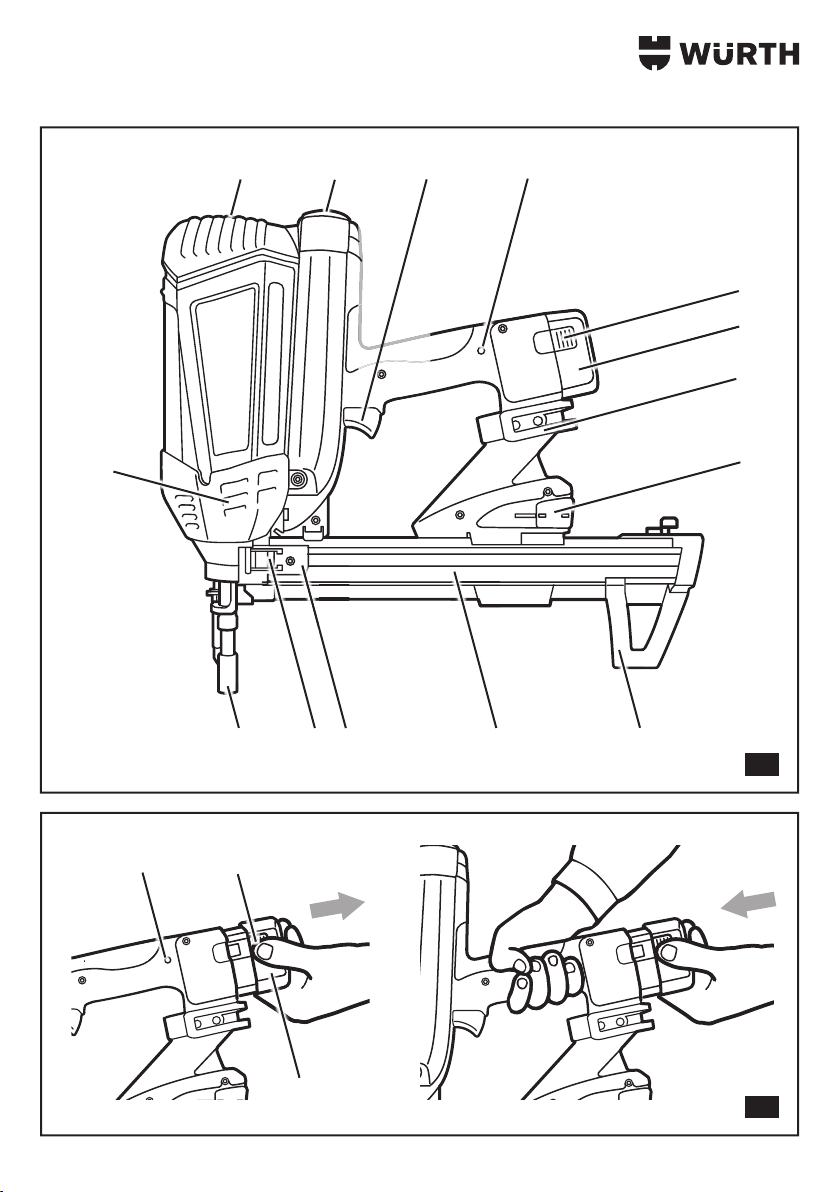 WÜRTH