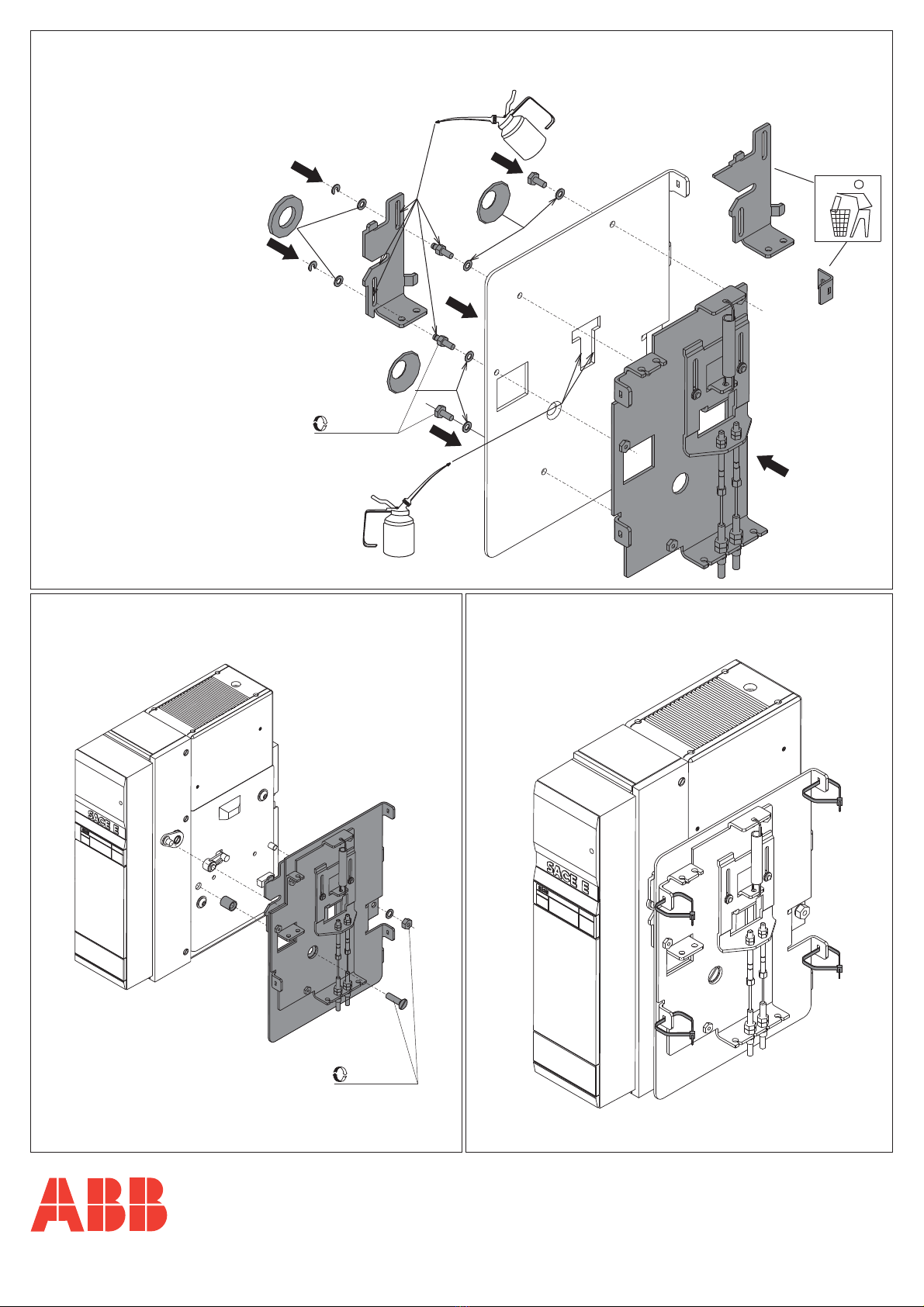 SACE E

SACE E

ABB