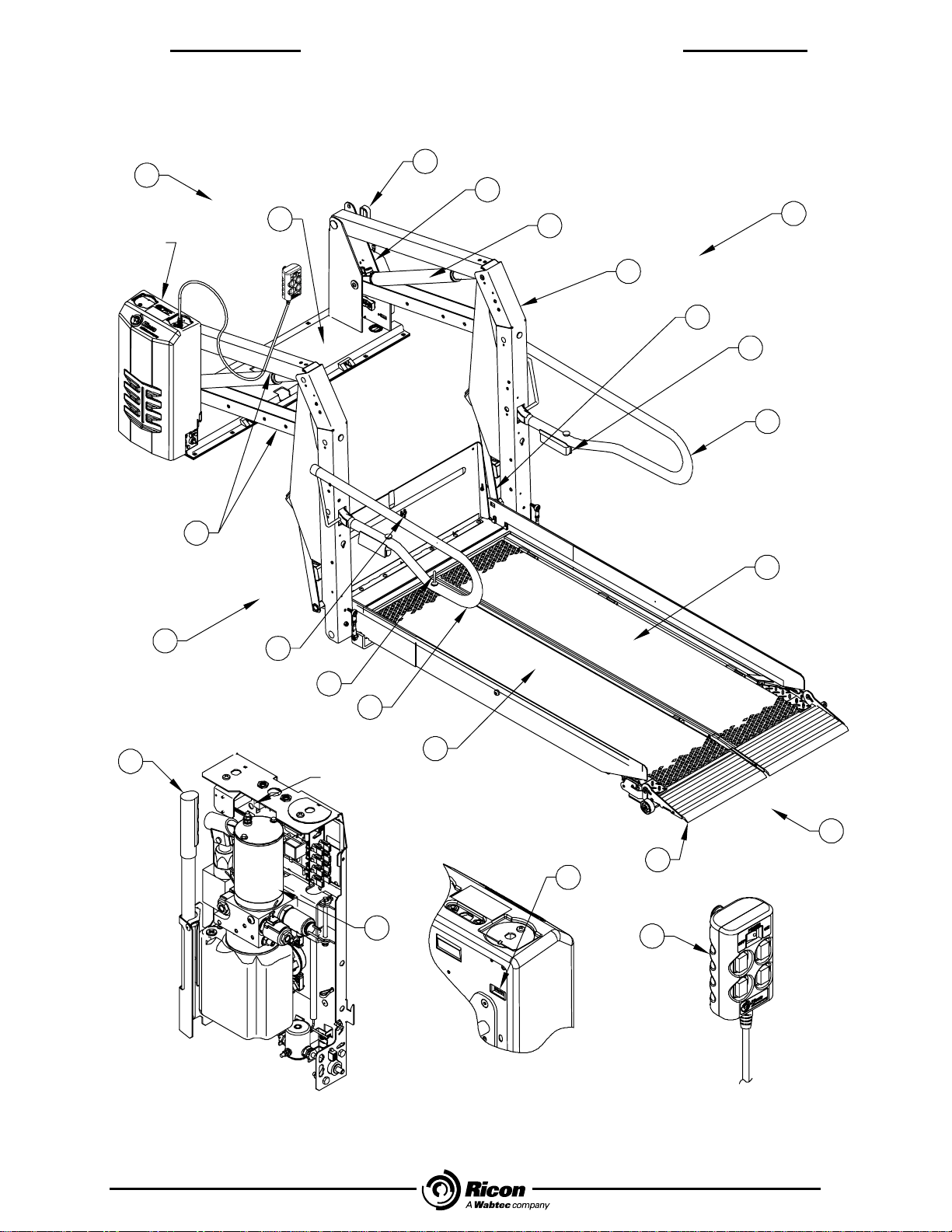 Ricon
A Wabtec company