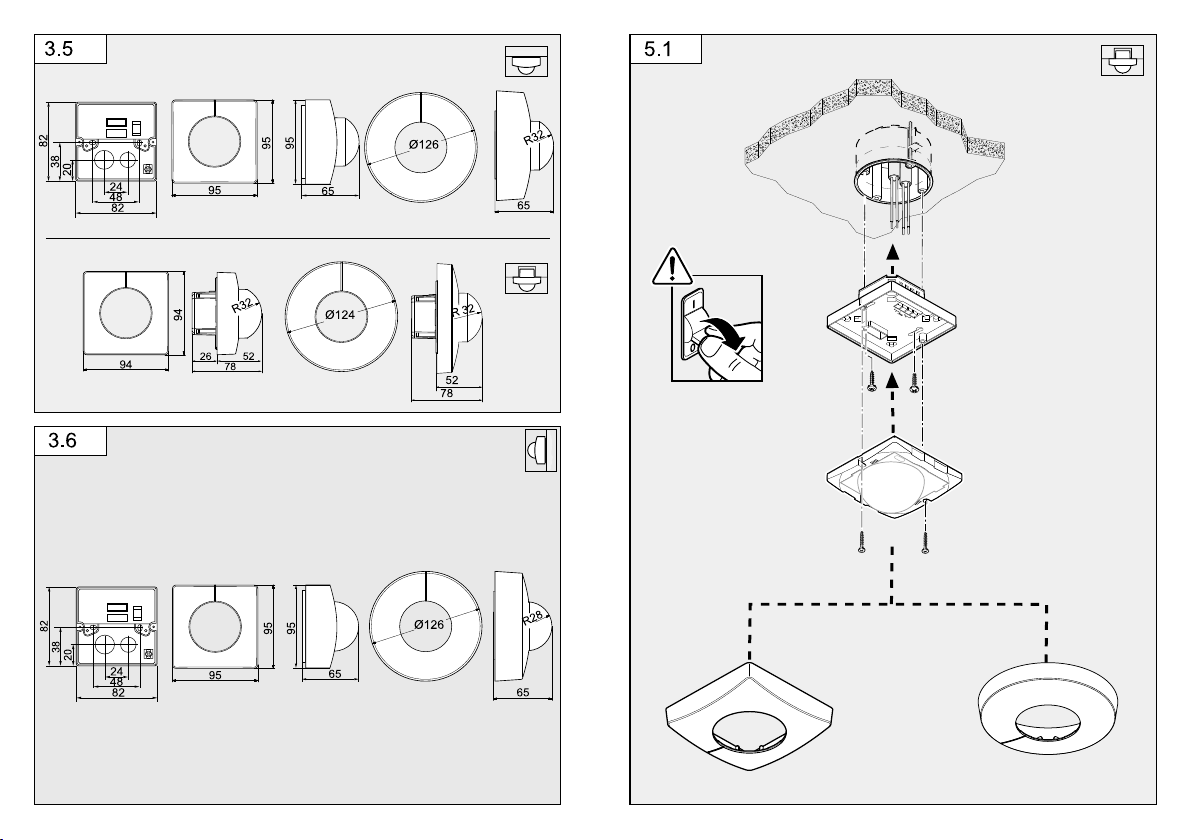 3.5

82
38
20
24
48
82

95
95

95
65

Ø126

R32
65

94
94

R32
26
52
78

Ø124

R 32
52
78

3.6

82
38
20
24
48
82

95
95

95
65

Ø126

R28
65

5.1