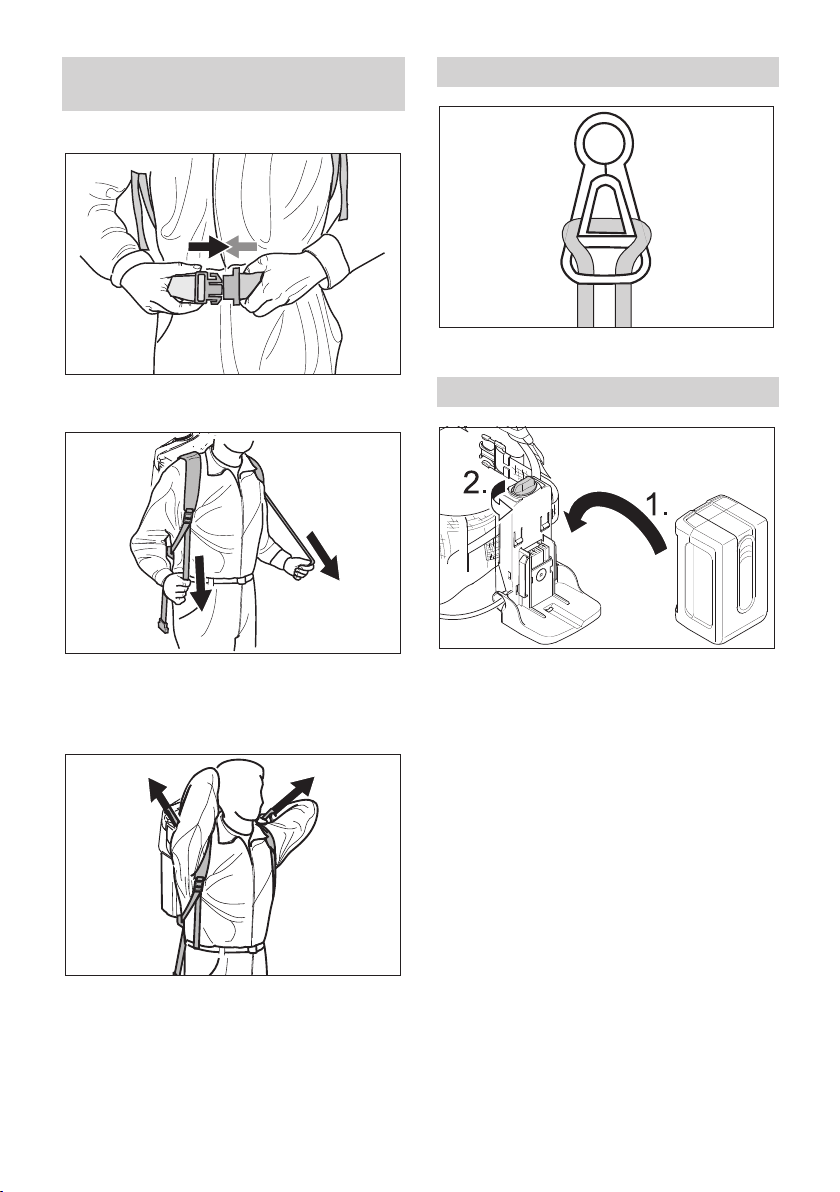 2.

1.