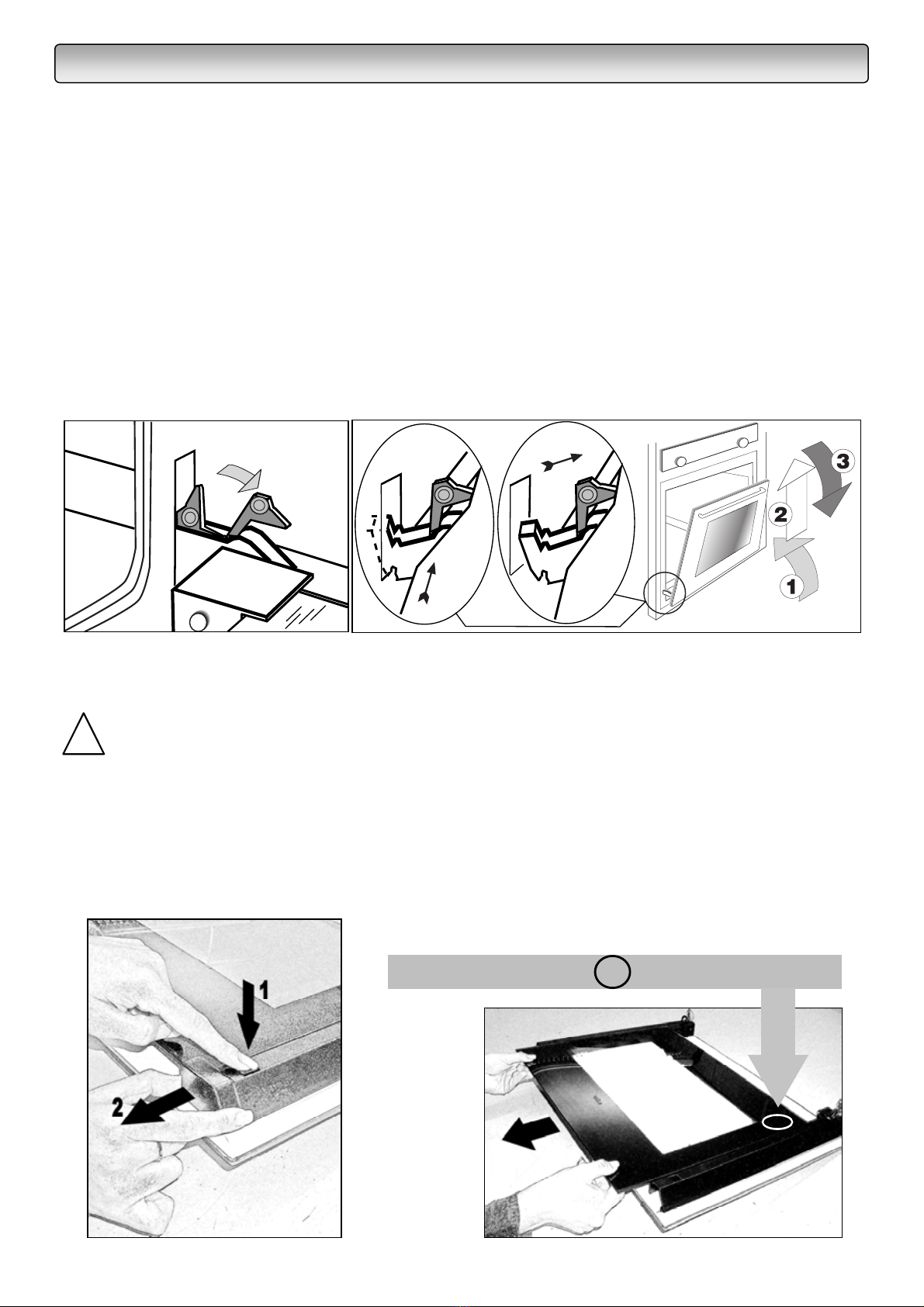 3
2
1
1
2