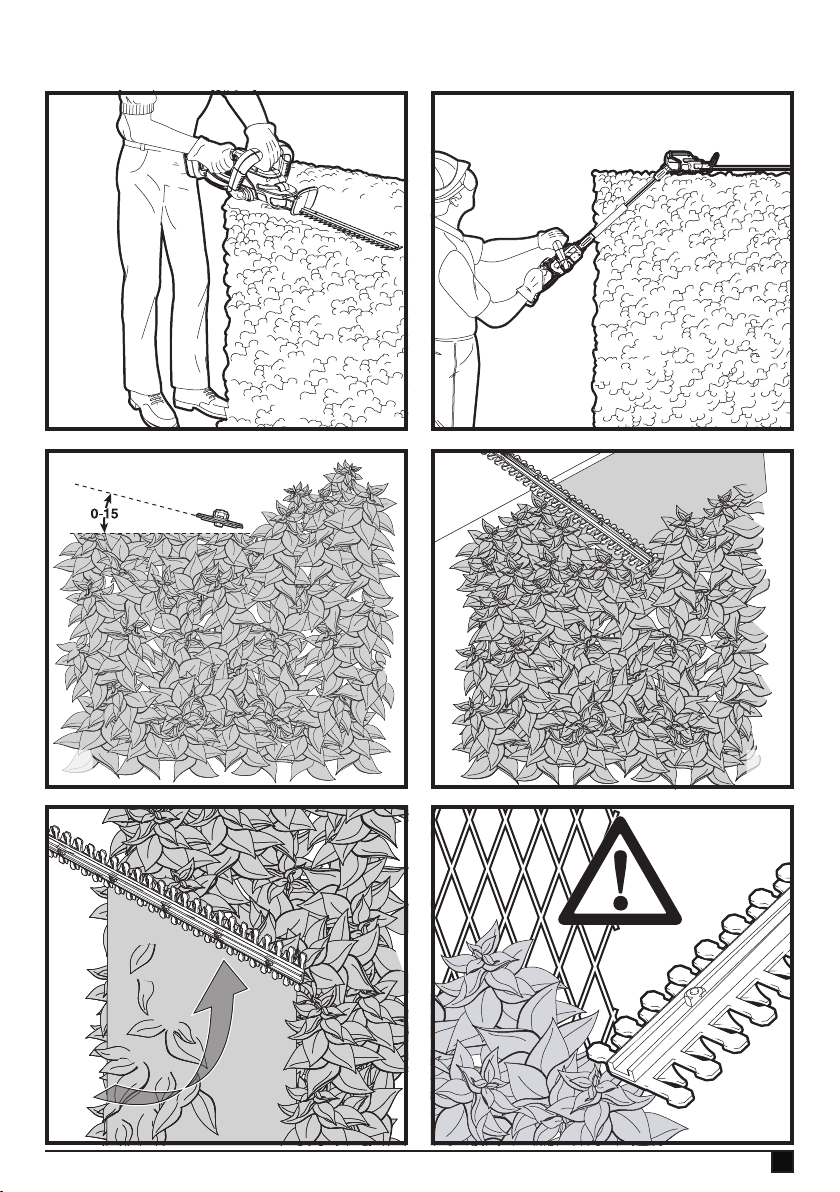 0-15