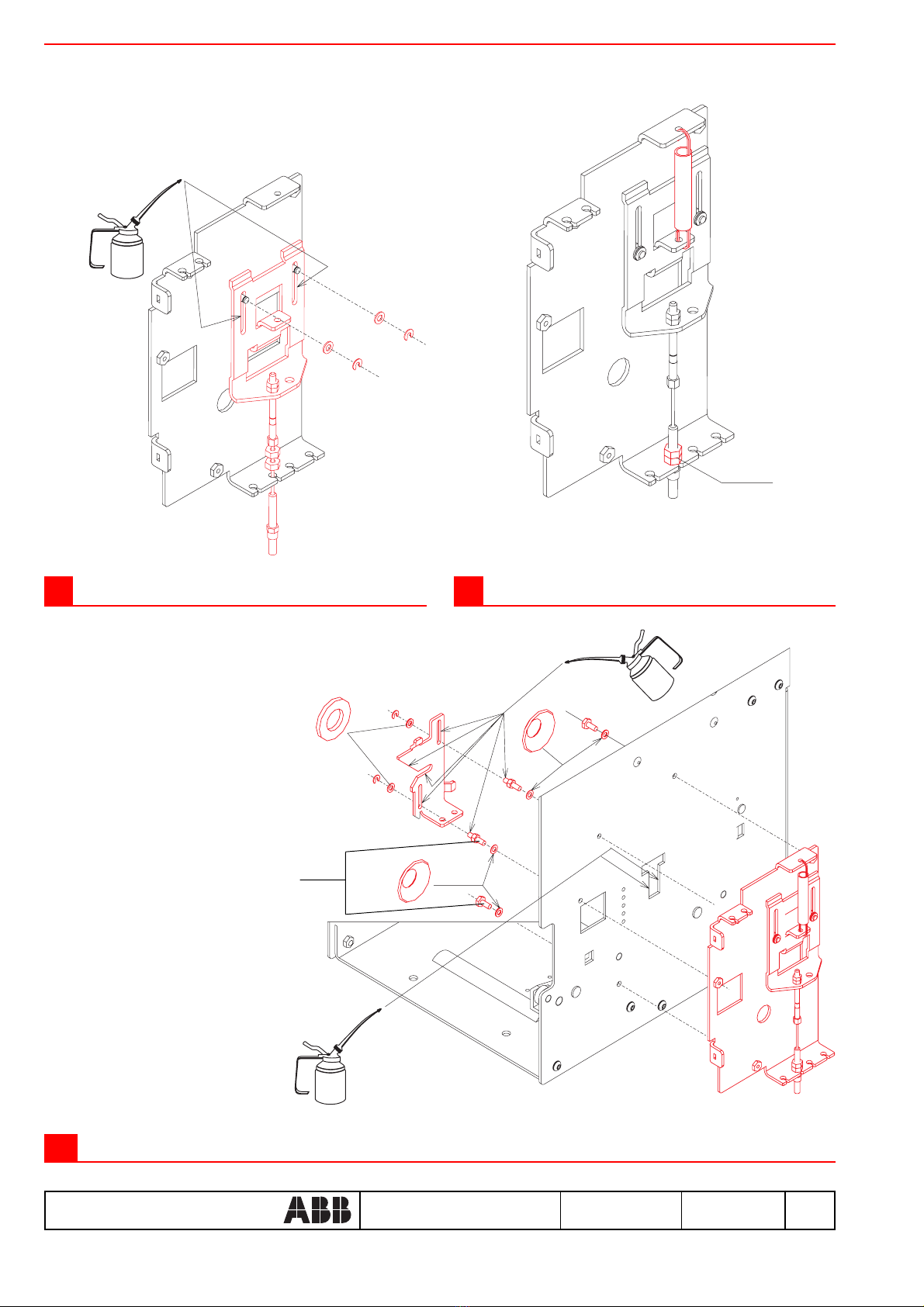 ABB