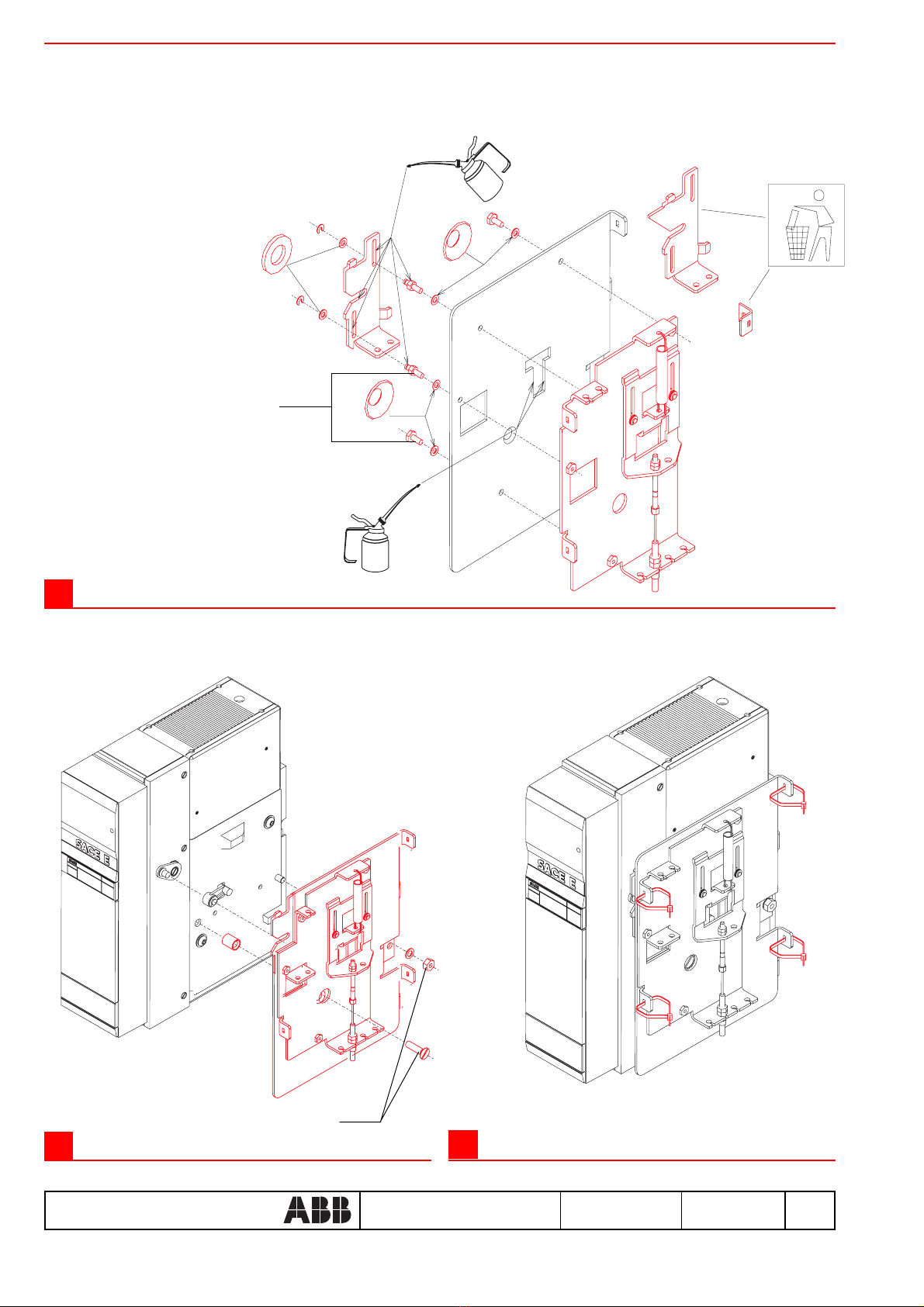 SACE E

SACE E

ABB