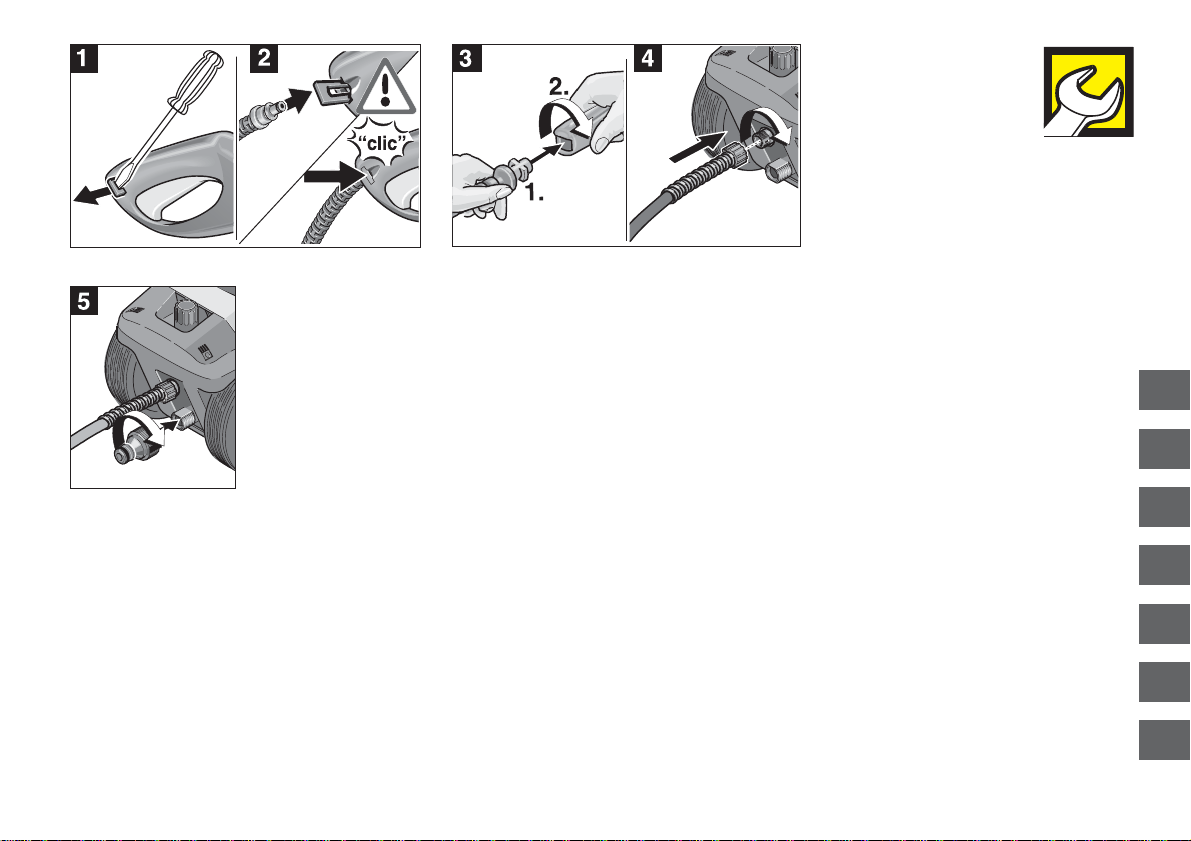 1

2

"clic"

3

2.

1.

4

5