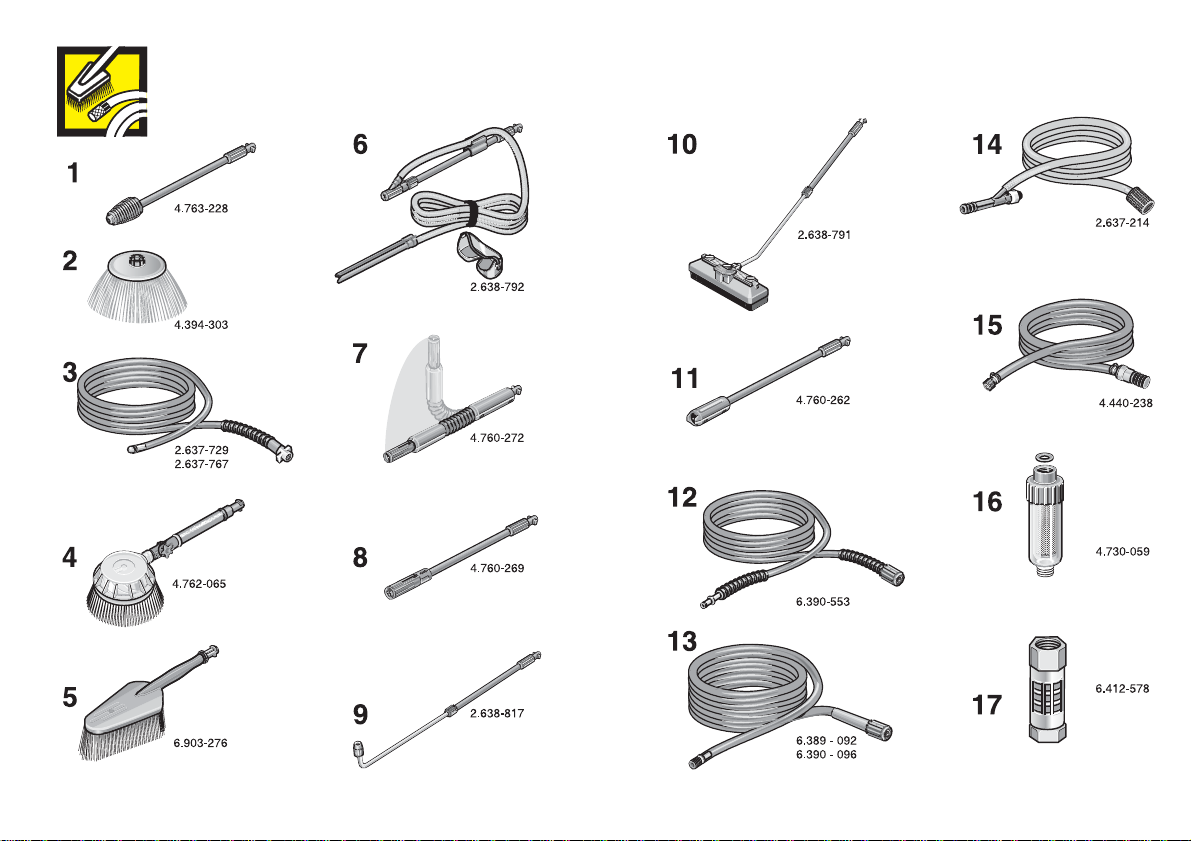 1
4.763-228

2
4.394-303

3
2.637-729
2.637-767

4
4.762-065

5
6.903-276

6
2.638-792

7
4.760-272

8
4.760-269

9
2.638-817

10
2.638-791

11
4.760-262

12
6.390-553

13
6.389 - 092
6.390 - 096

14
2.637-214

15
4.440-238

16
4.730-059

17
6.412-578