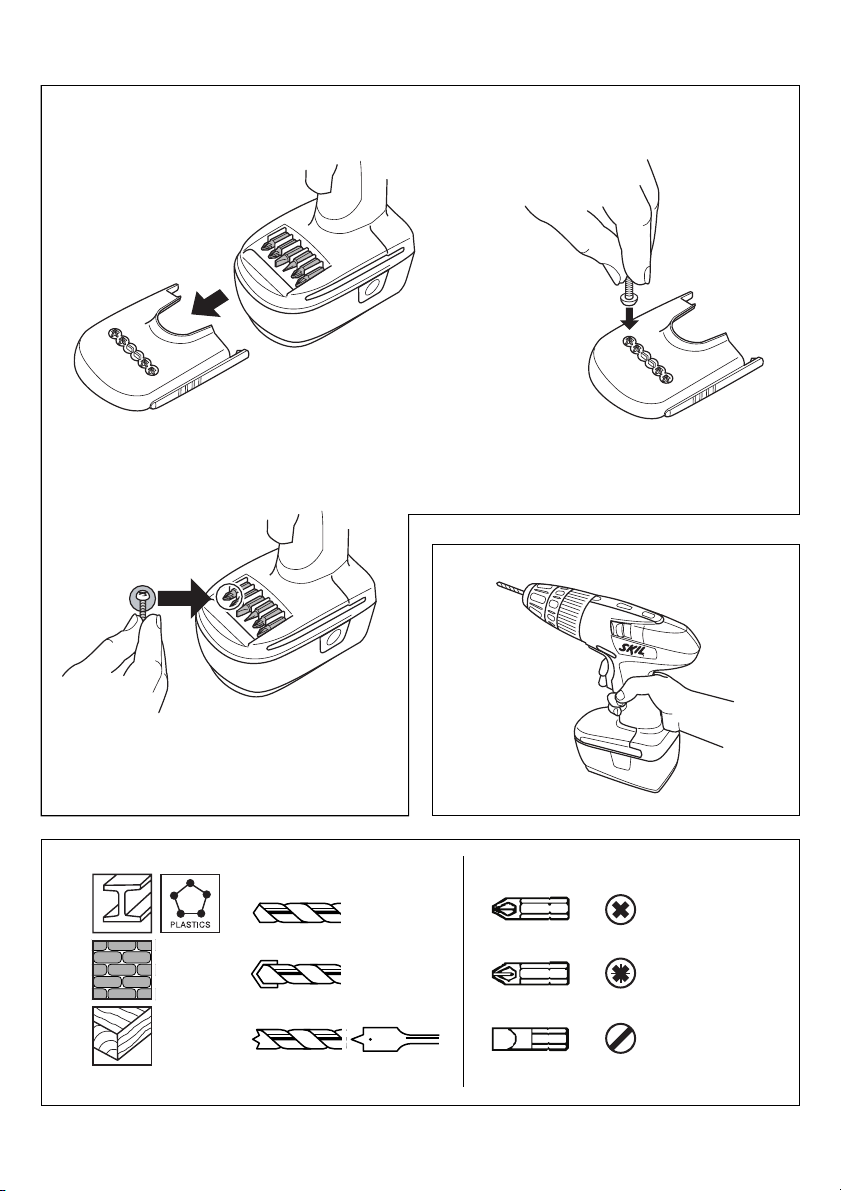 SKIL

PLASTICS