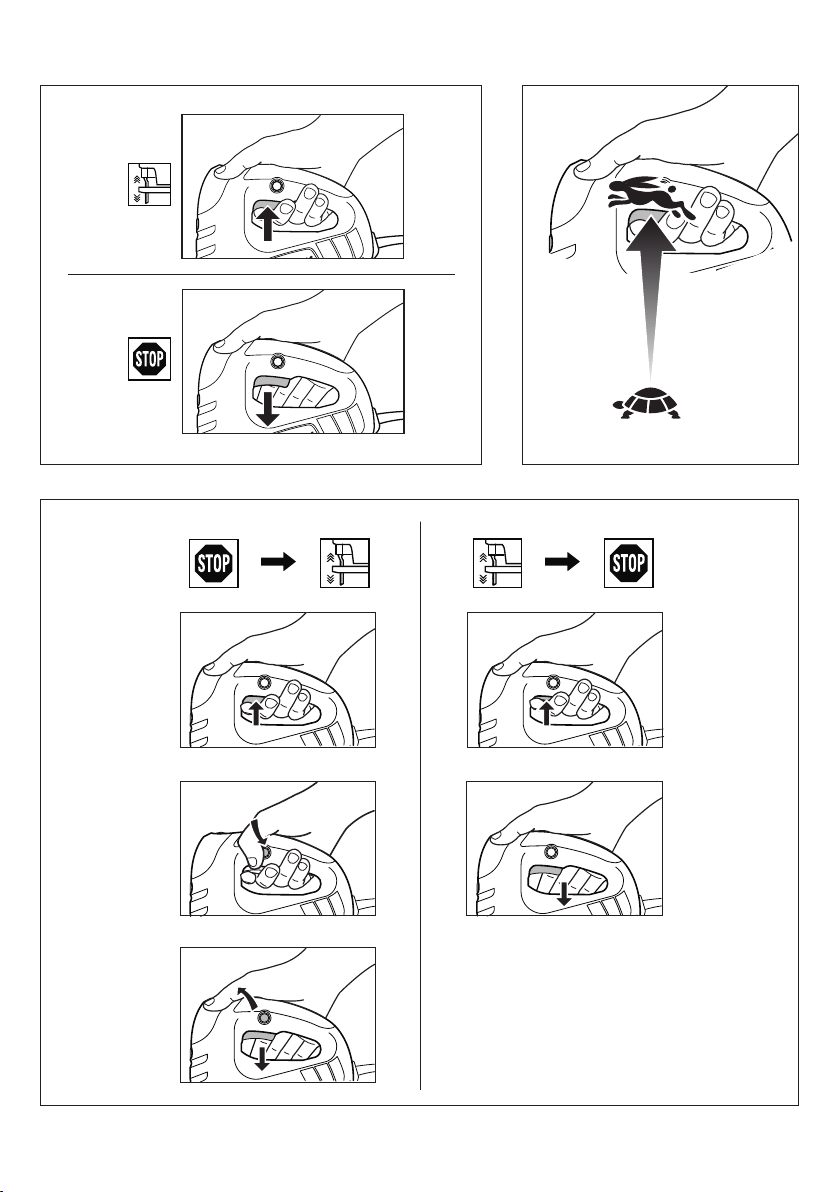 STOP

STOP

STOP