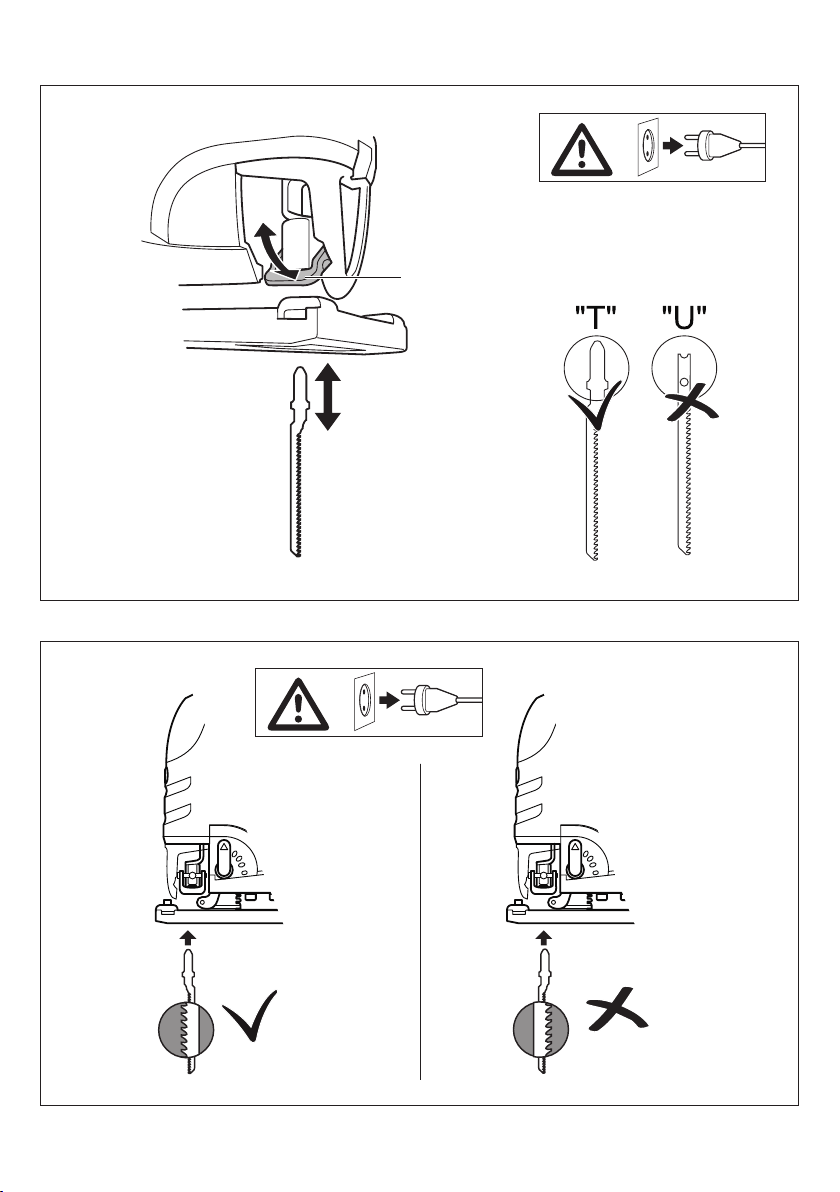 "T" "U"