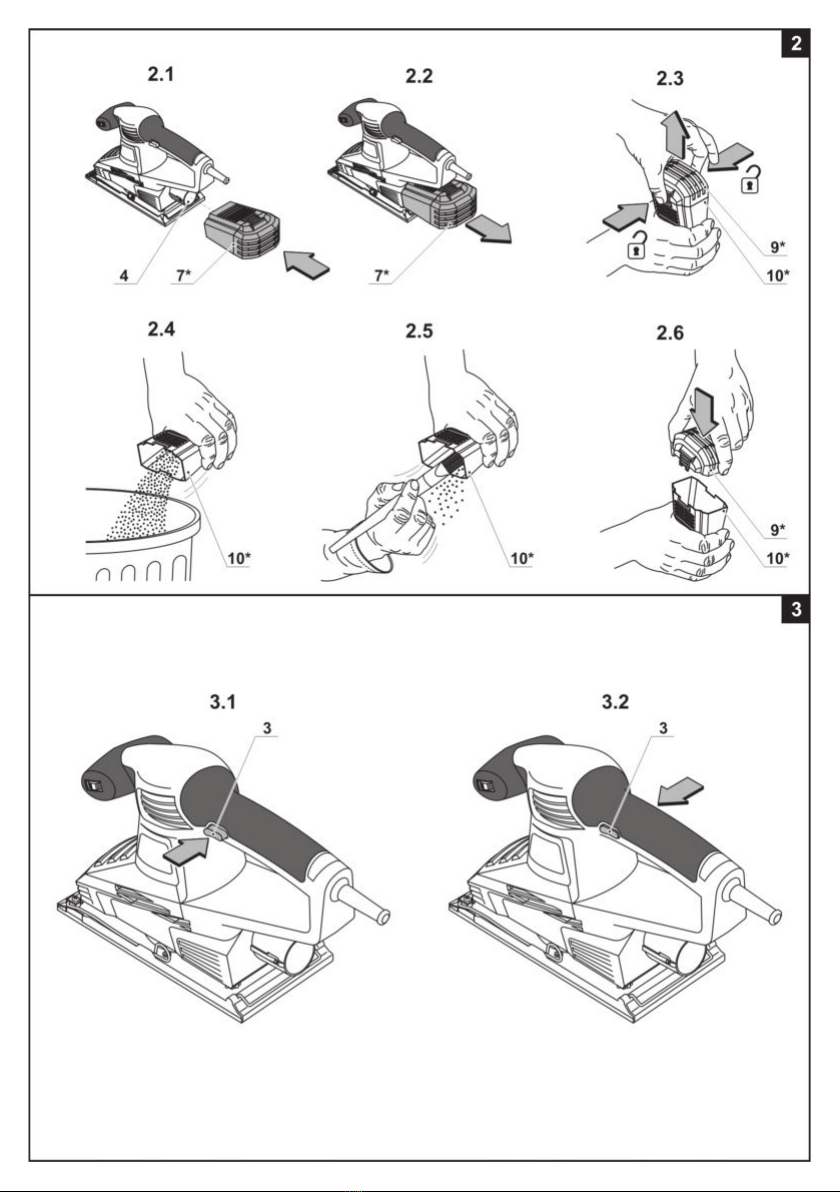 2

2.1

4

7*

2.2

7*

2.3

9*

10*

2.4

10*

2.5

10*

2.6

9*

10*

3

3.1

3

3.2

3