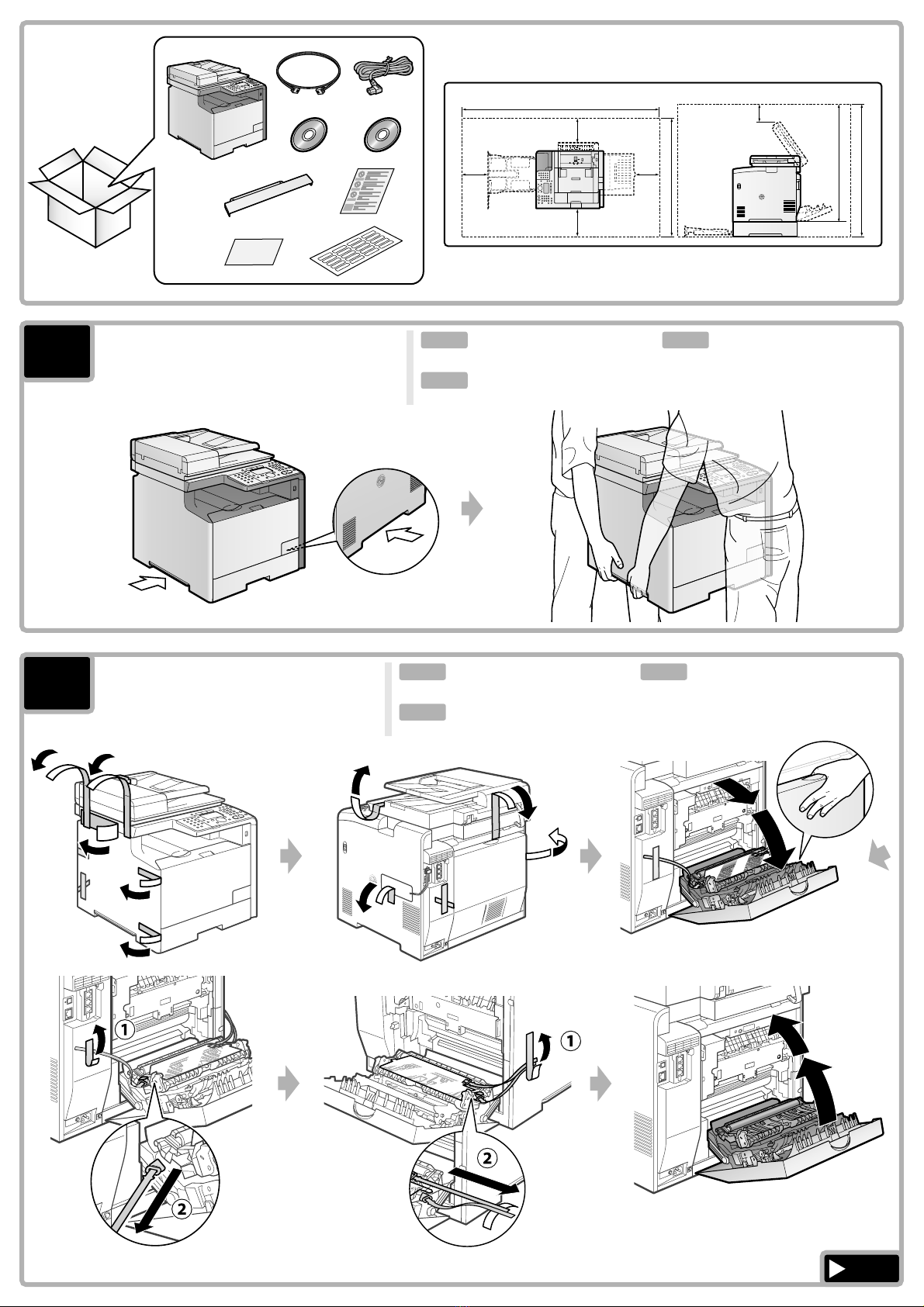 ① ② ① ②