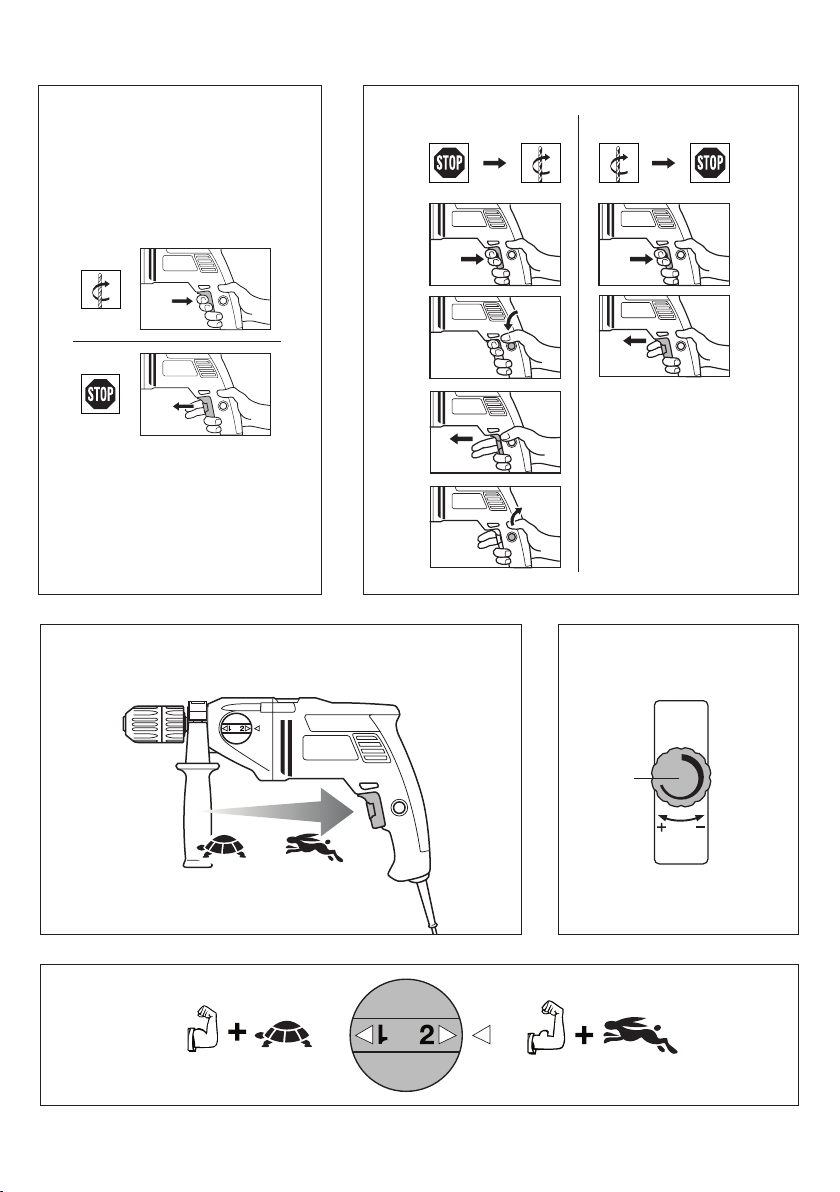 STOP

STOP

STOP

1 2

+ −

+ 1 2 +