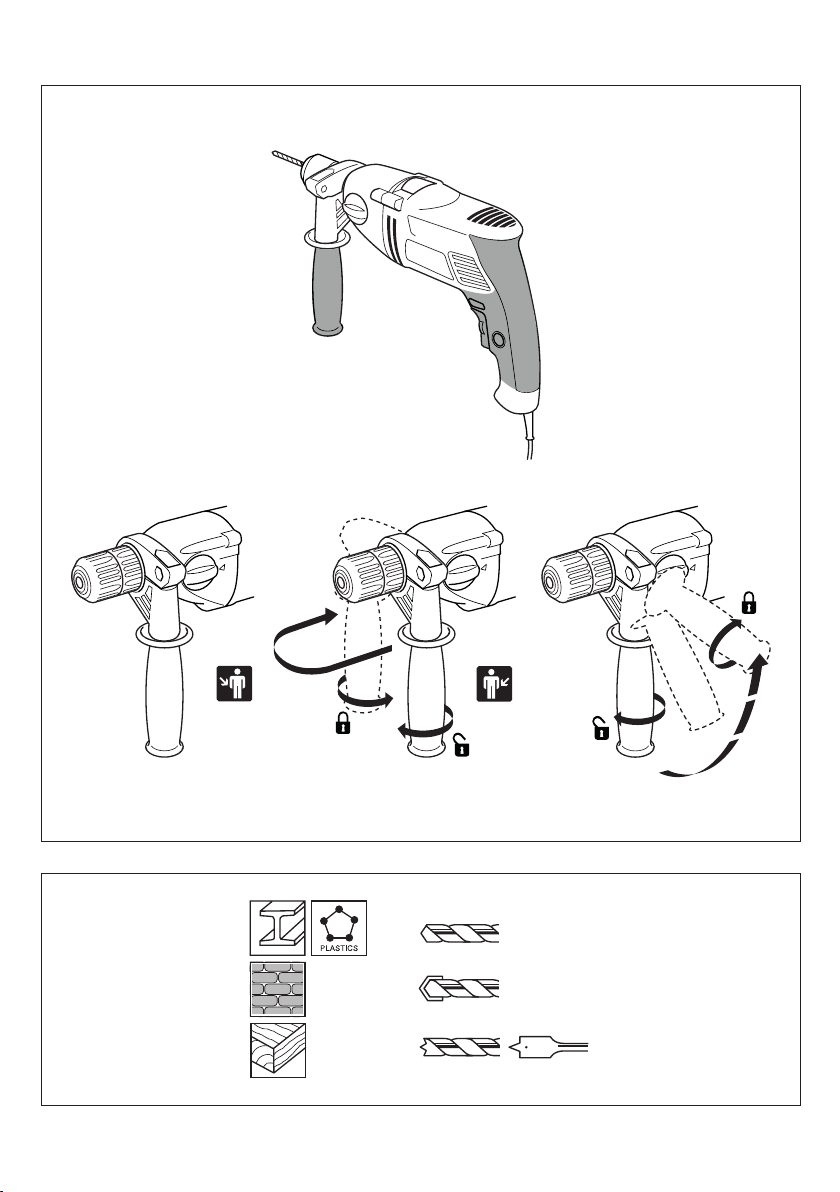 PLASTICS