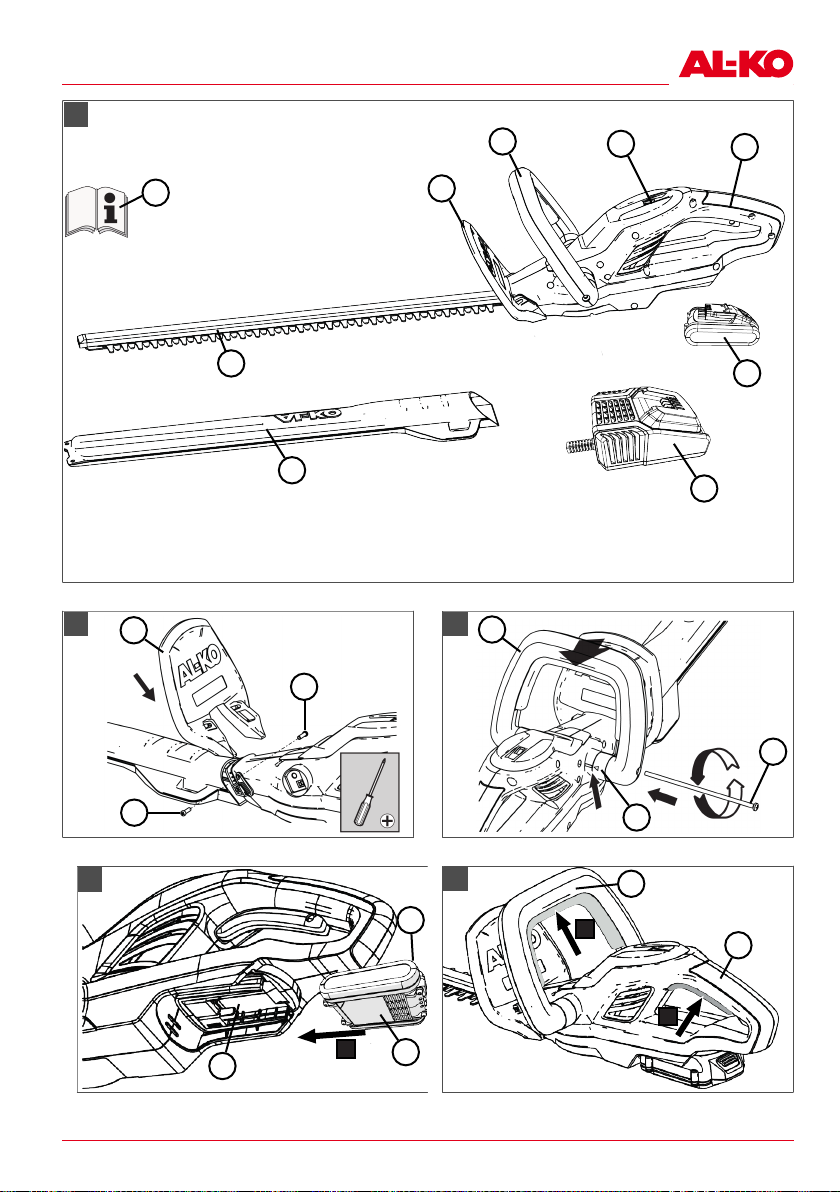 AL-KO

AL-KO

AL-KO