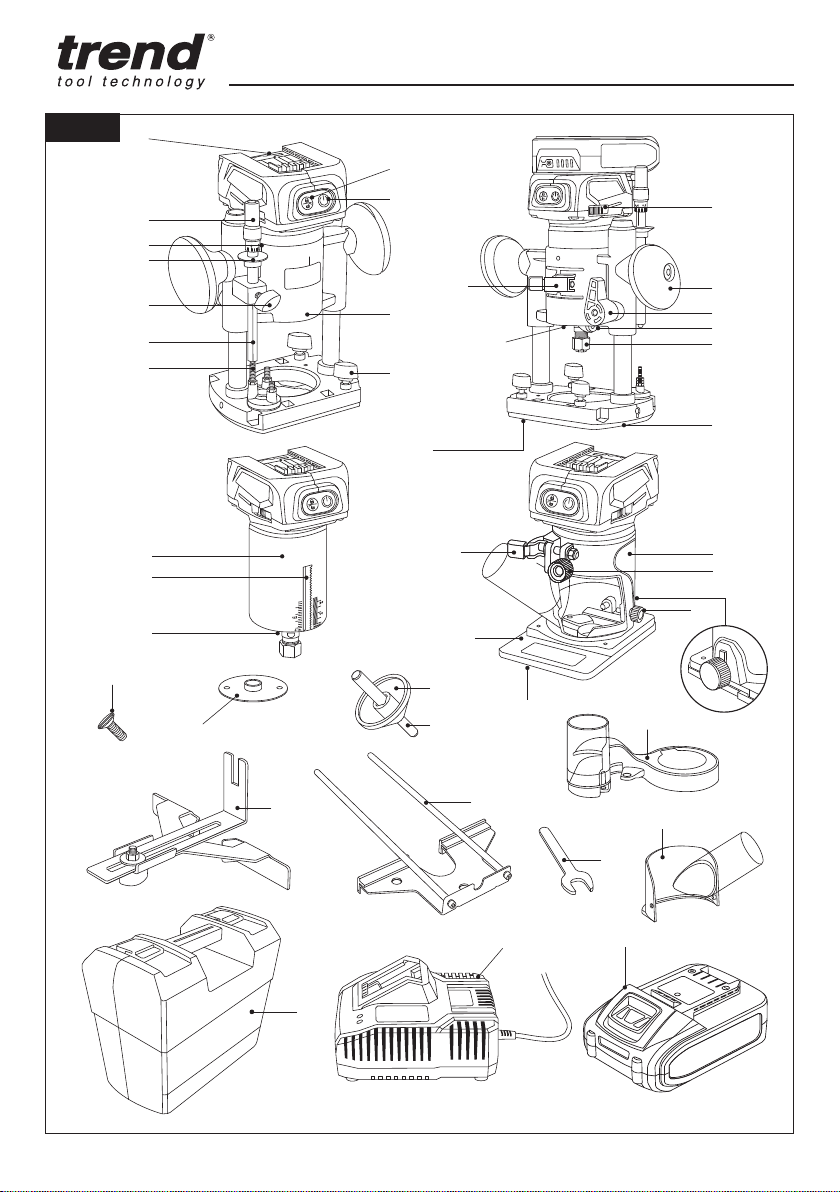 trend®
tool technology