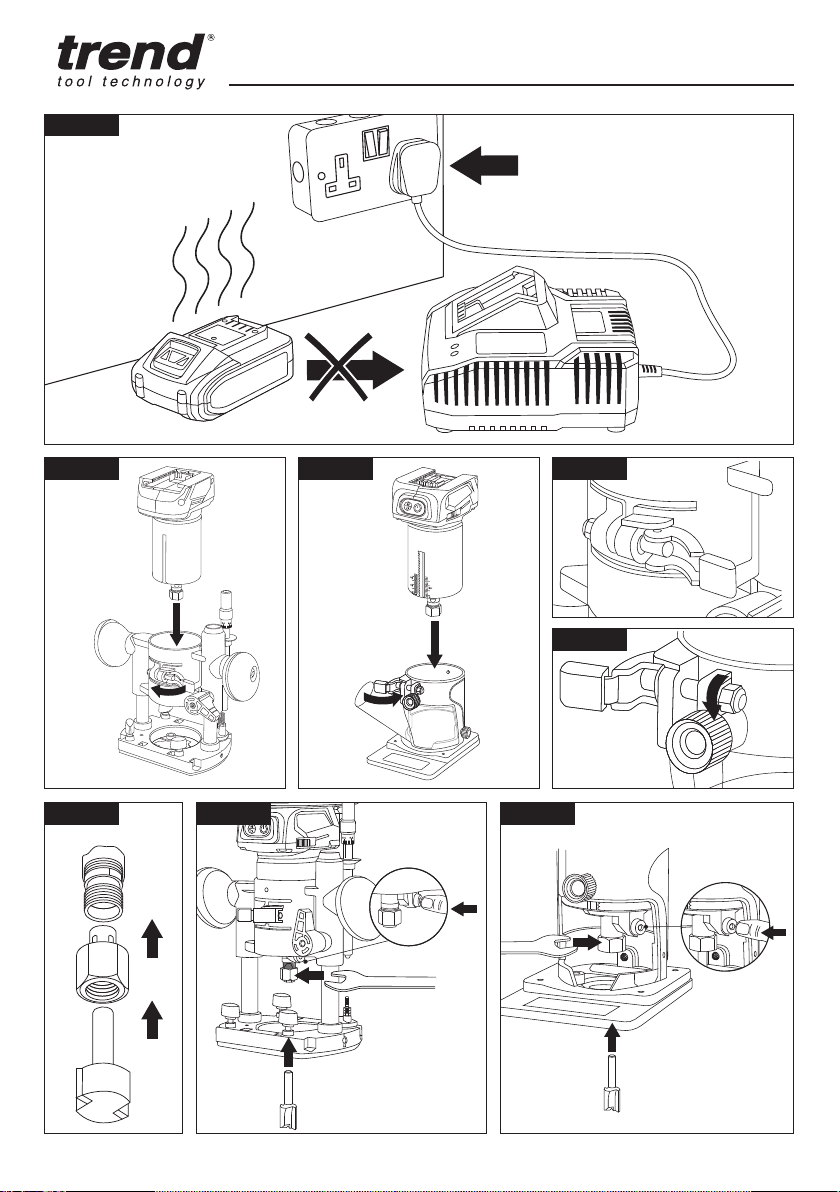 trend®
tool technology