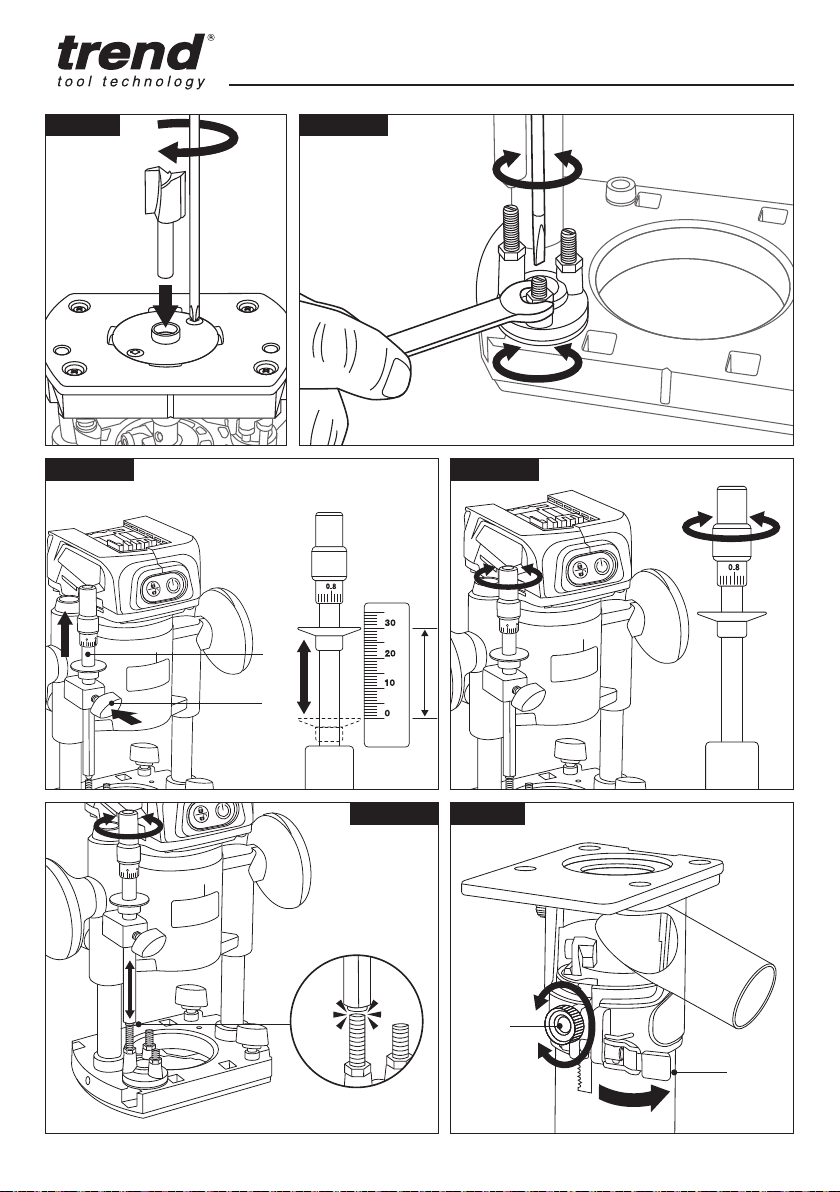 trend®
tool technology

0.8
30
20
10
0

0.8