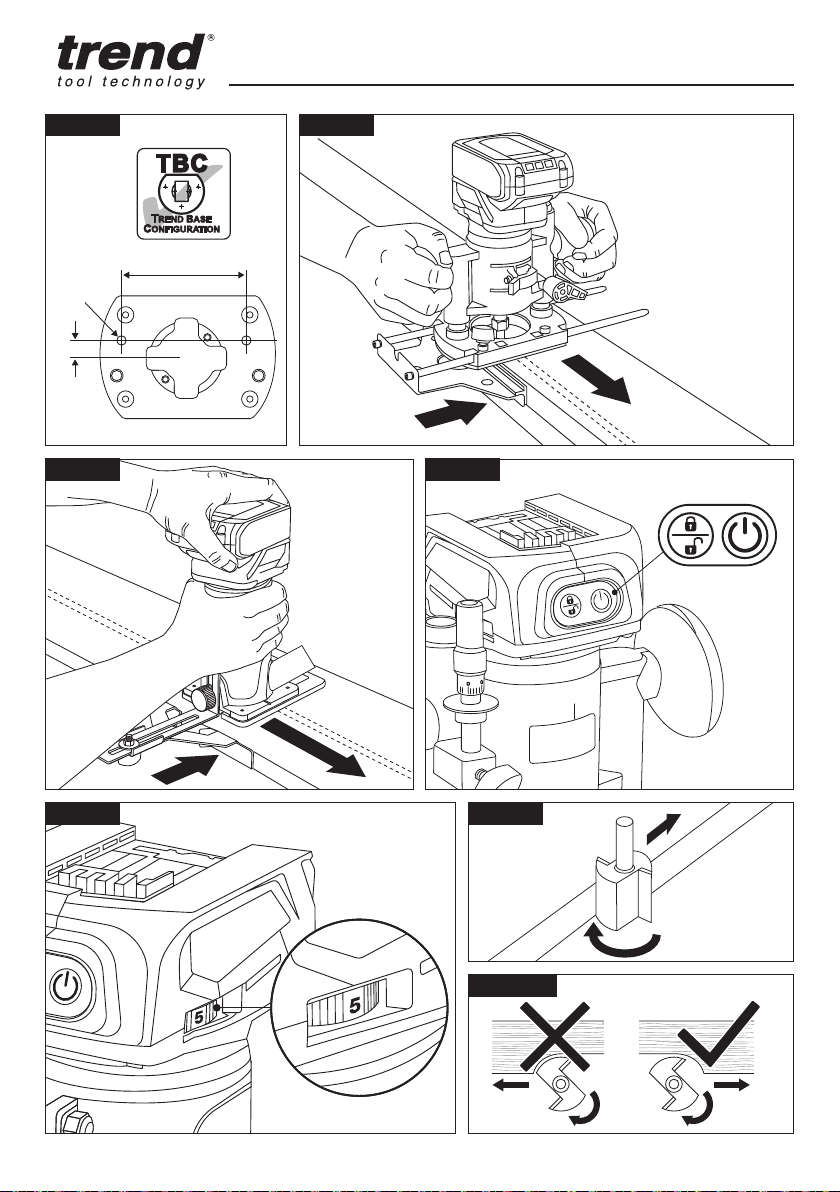 trend®
tool technology

TBC
TREND BASE CONFIGURATION

5

5