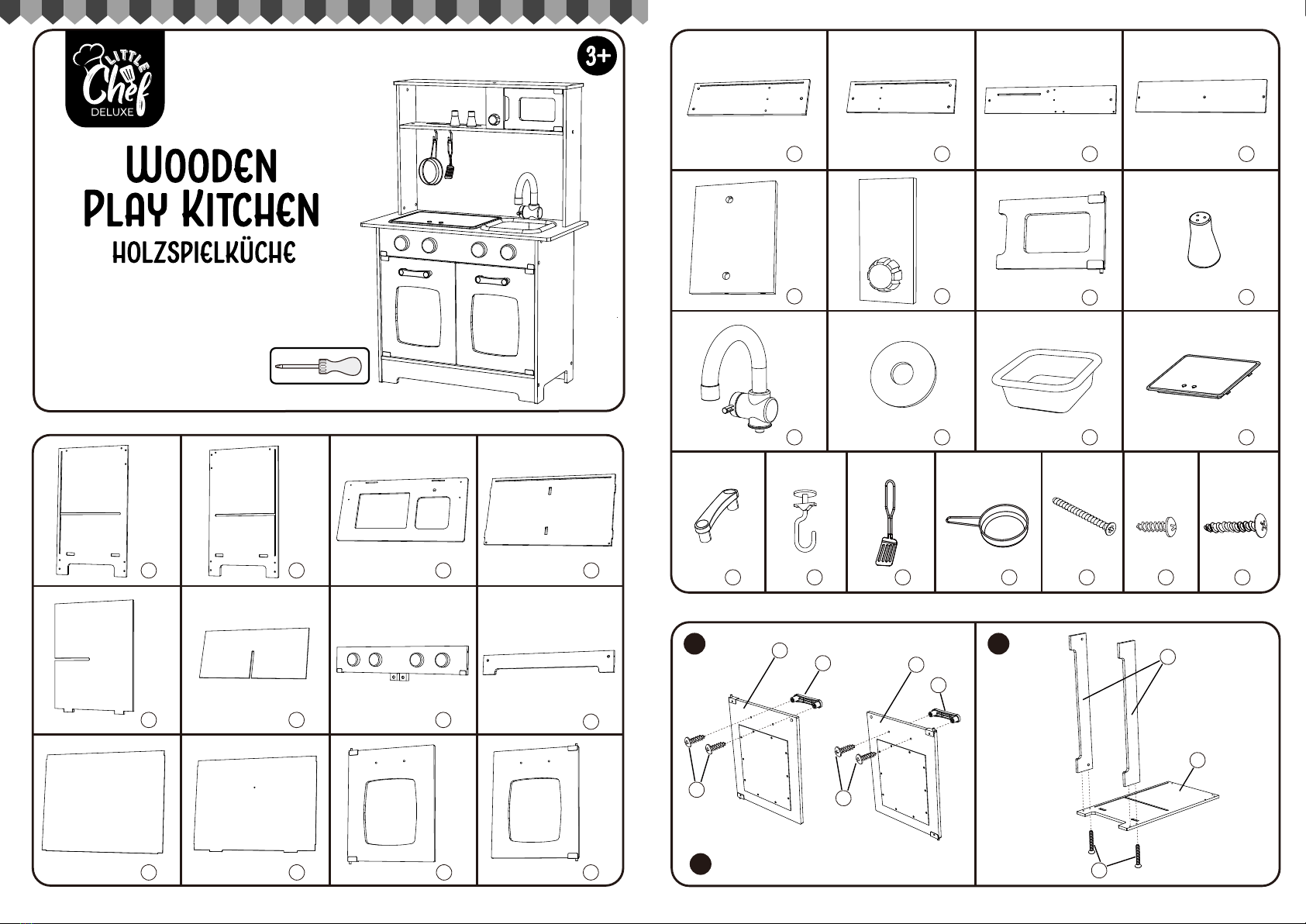 LITTLE Chef DELUXE

3+

WOODEN PLAY KITCHEN
HOLZSPIELKÜCHE