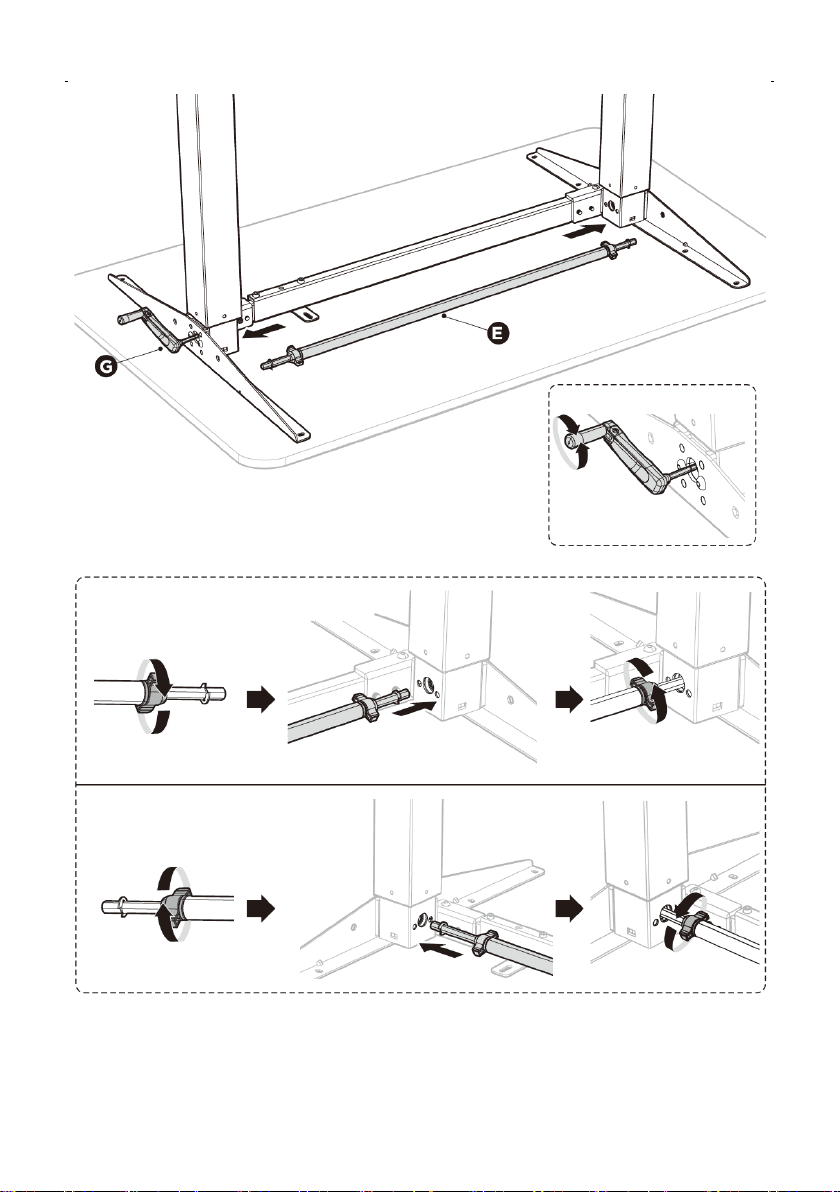 G

E