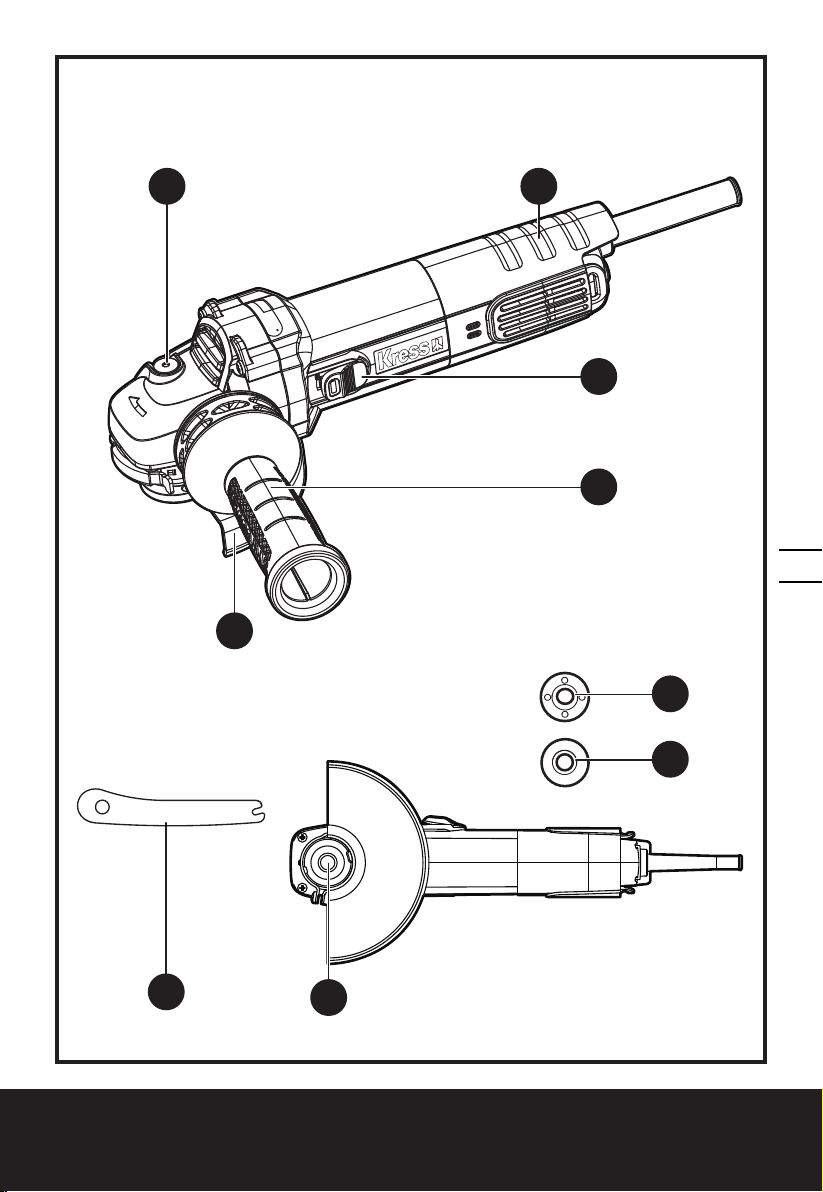 Kress