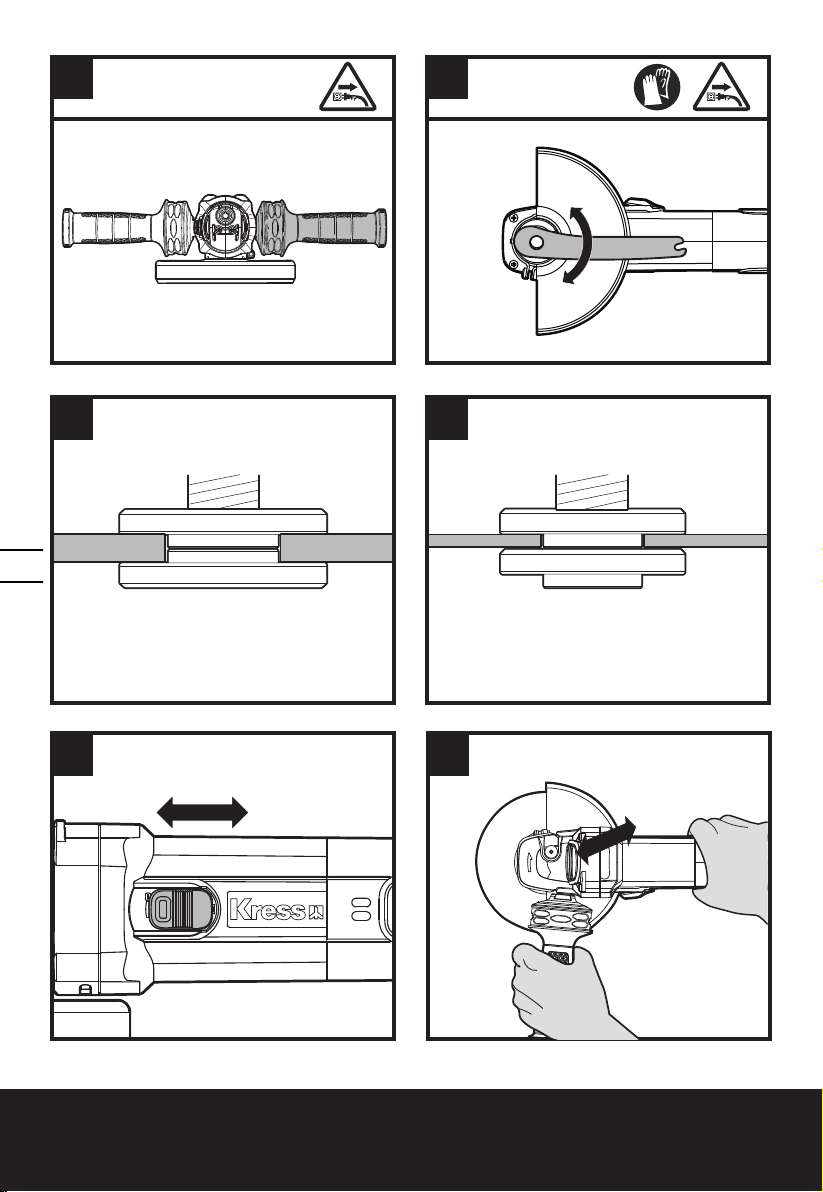 Kress