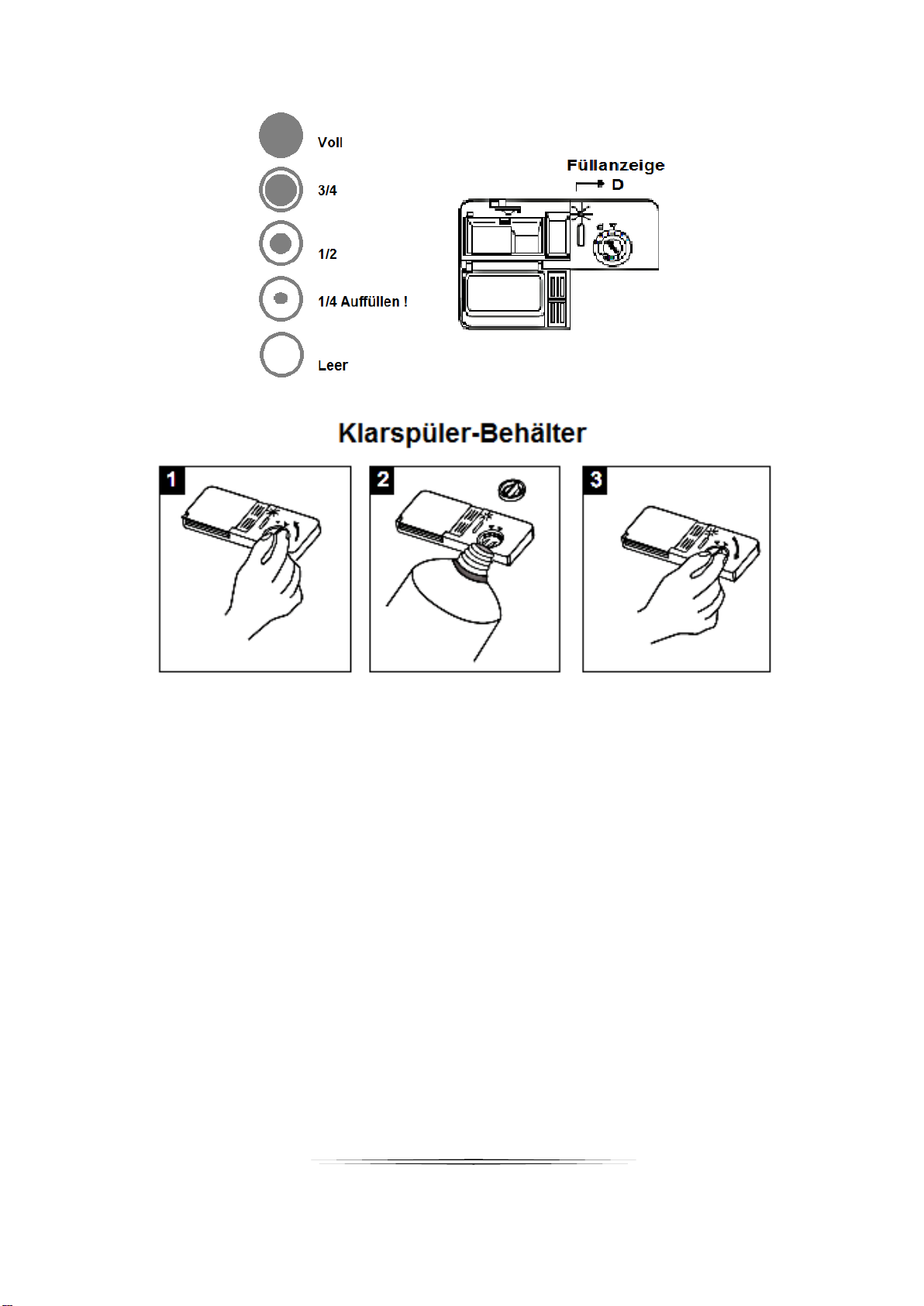 Voll

3/4

1/2

1/4 Auffüllen !

Leer

Füllanzeige

D

Klarspüler-Behälter

1

2

3