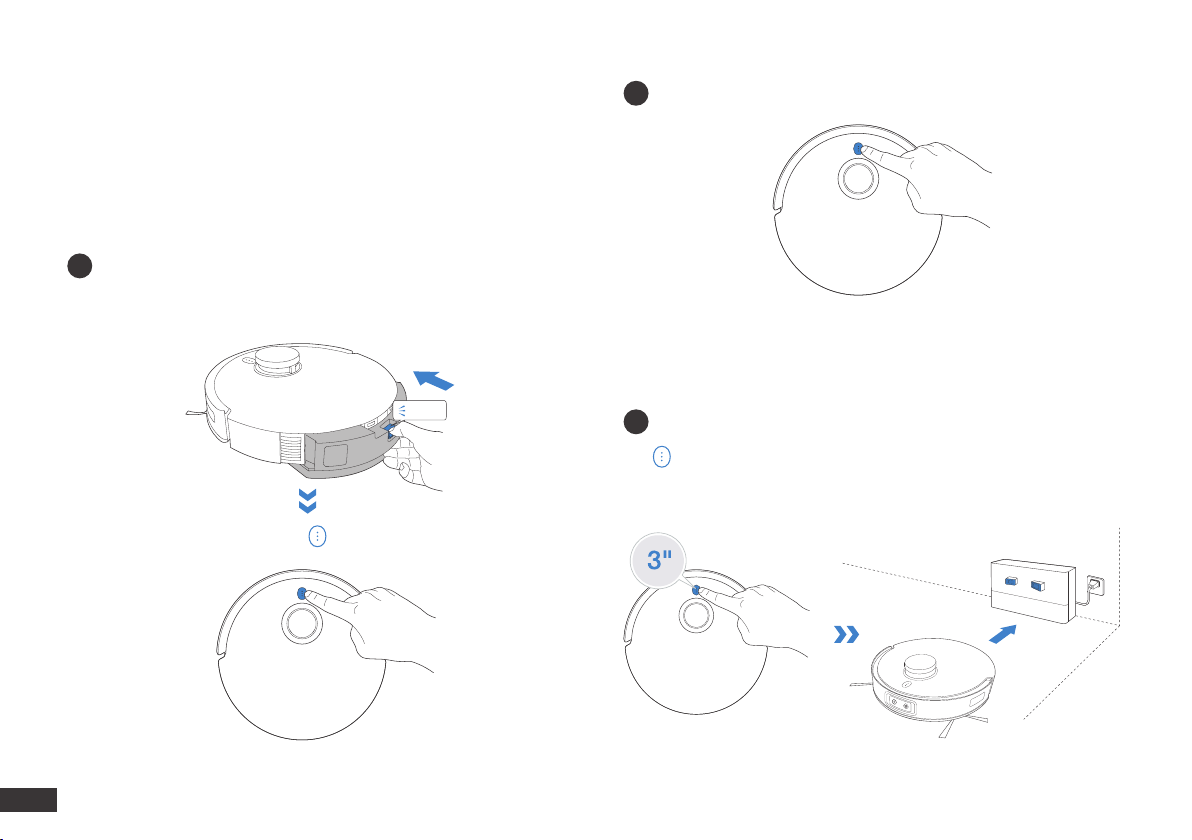 3"