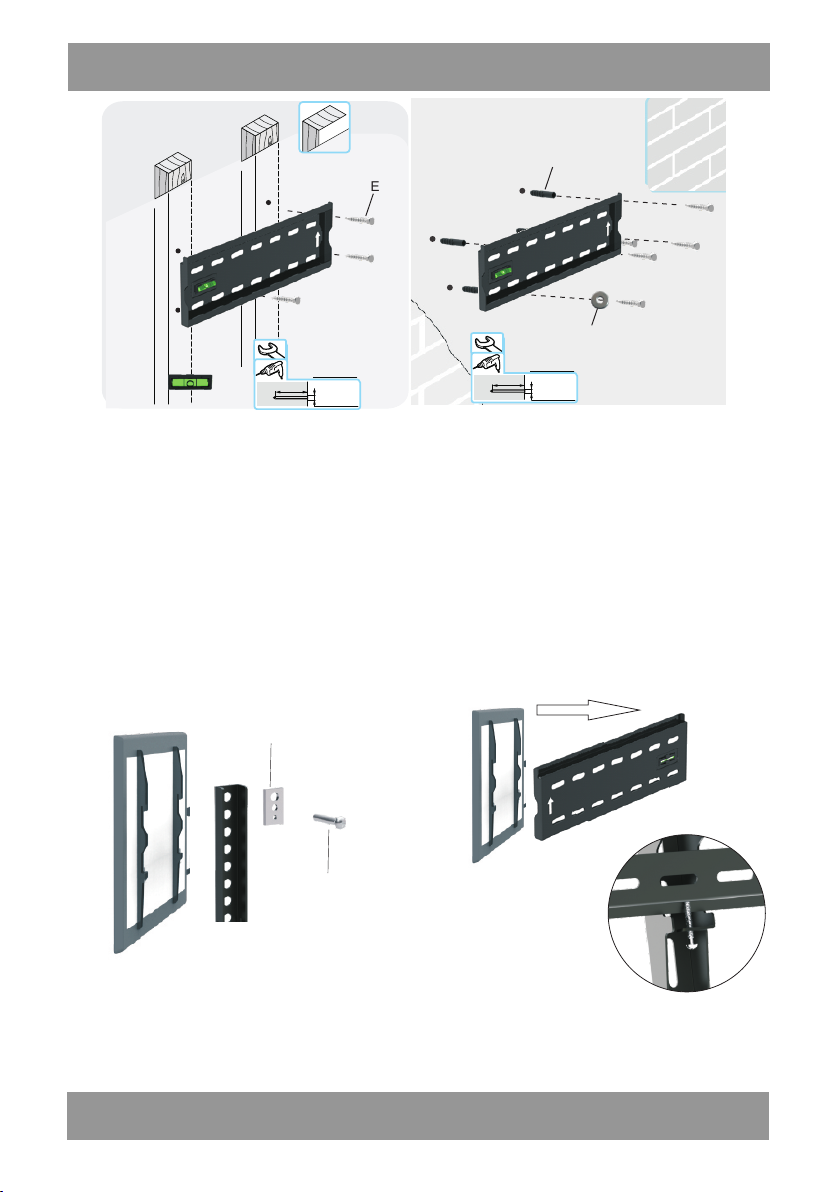 E