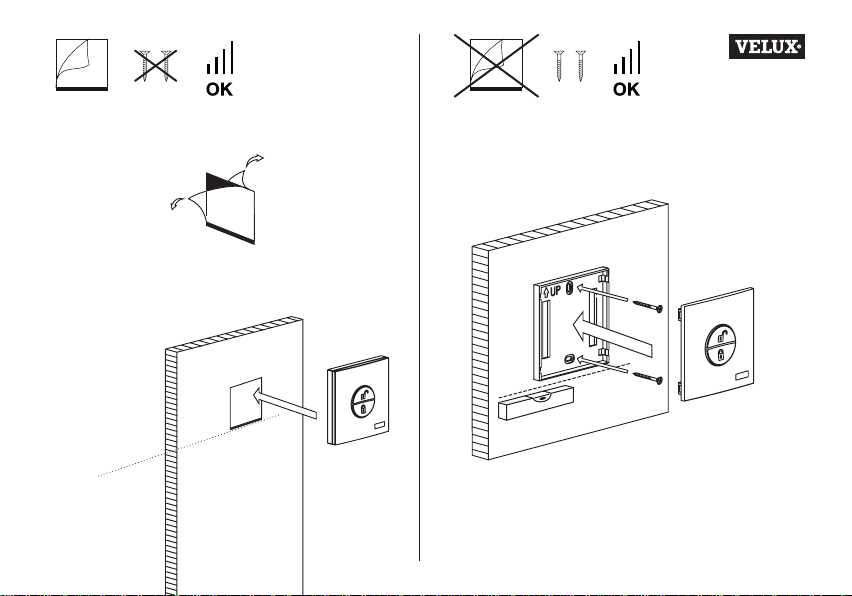 OK

OK

VELUX

UP