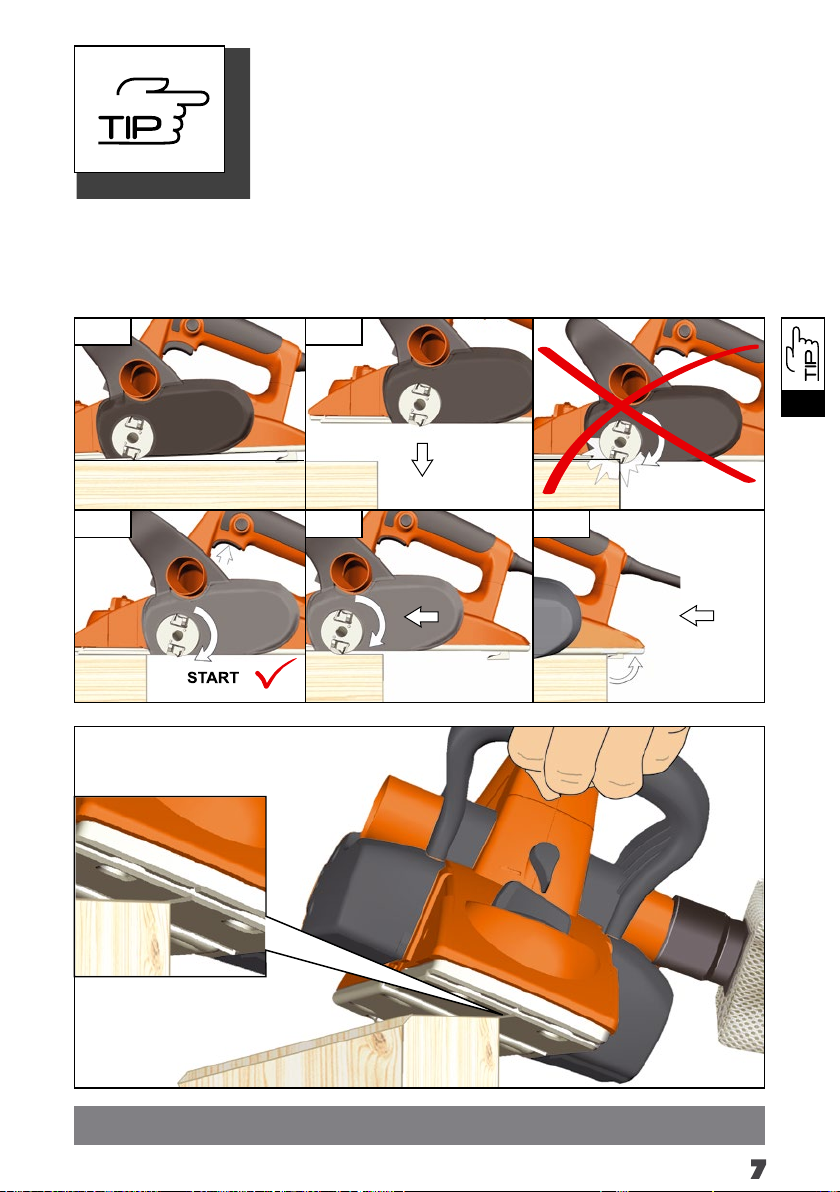 TIP

TIP

START

7