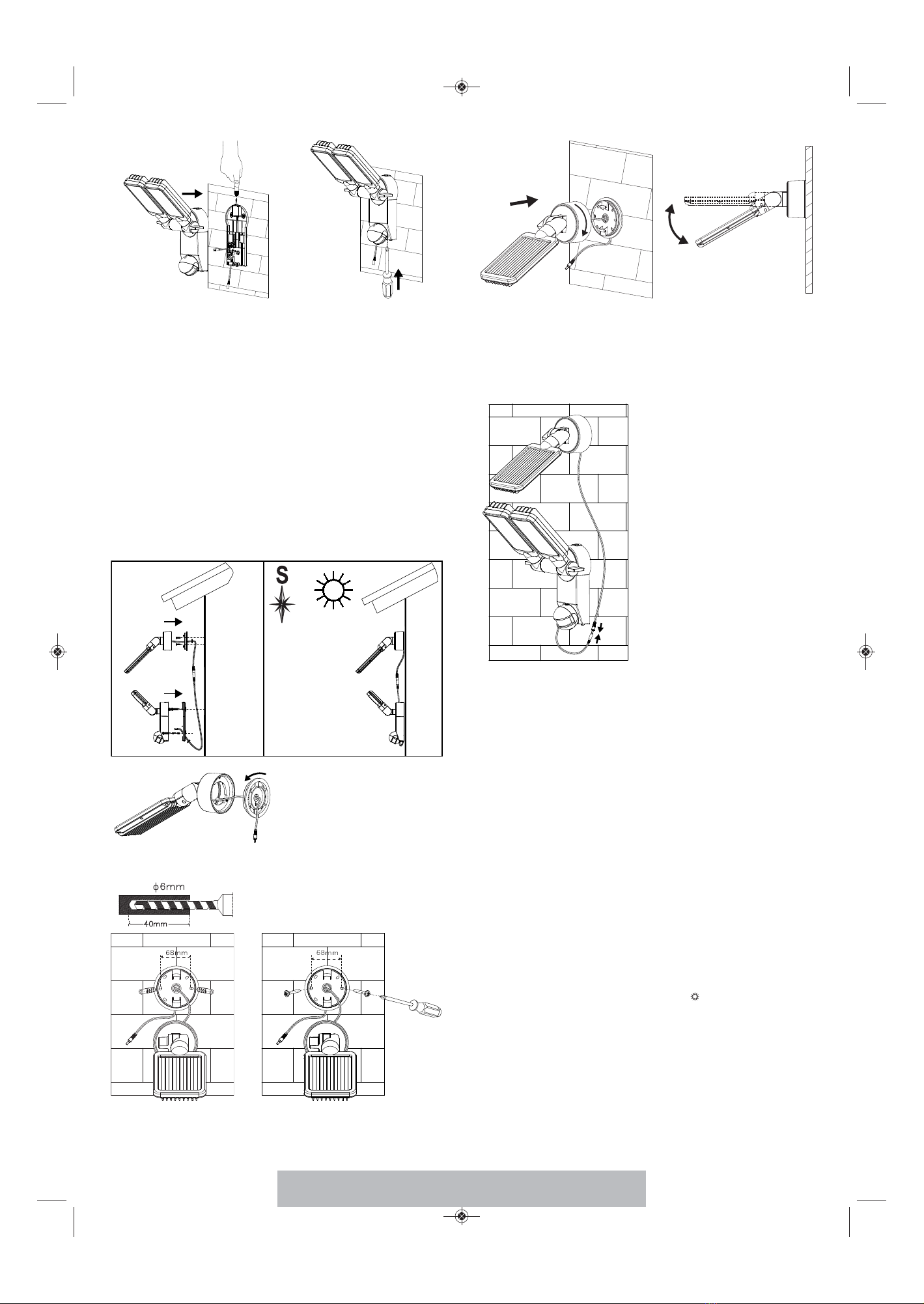 S

ϕ6mm

40mm

68mm

68mm