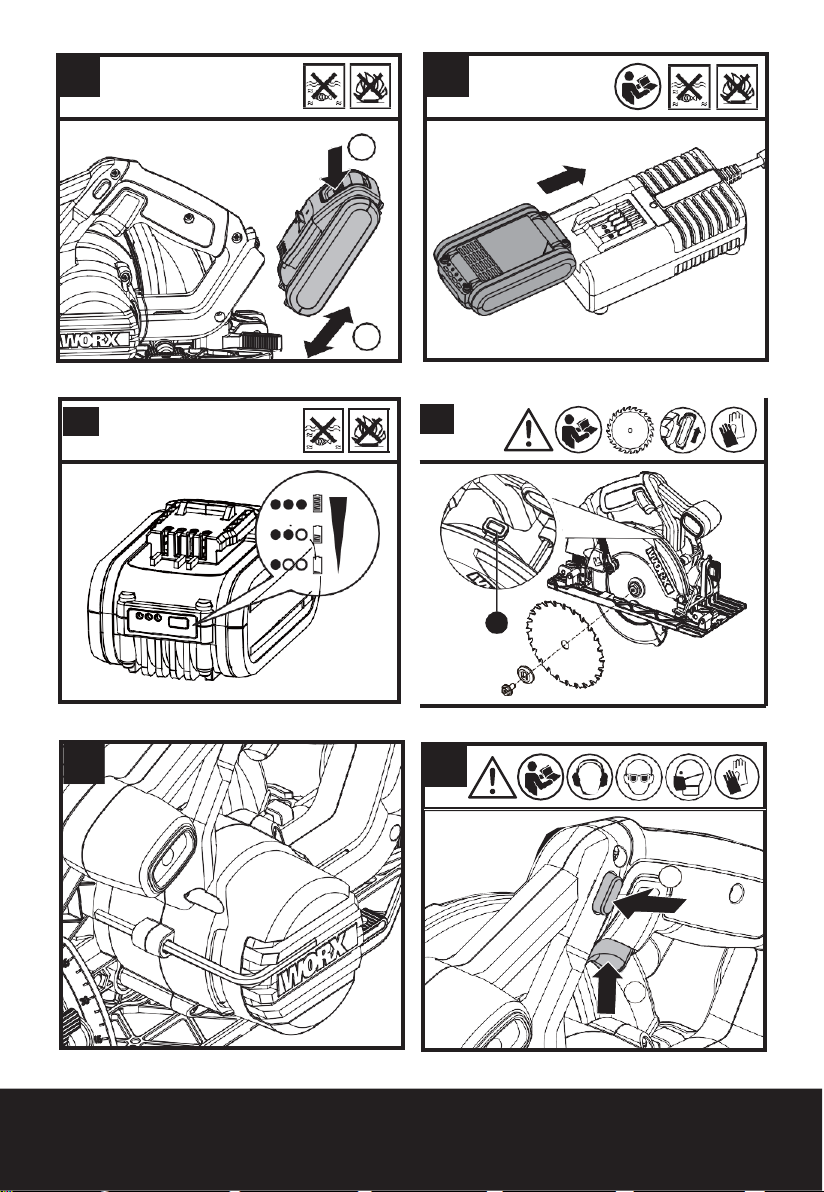 WORX

WORX

WORX