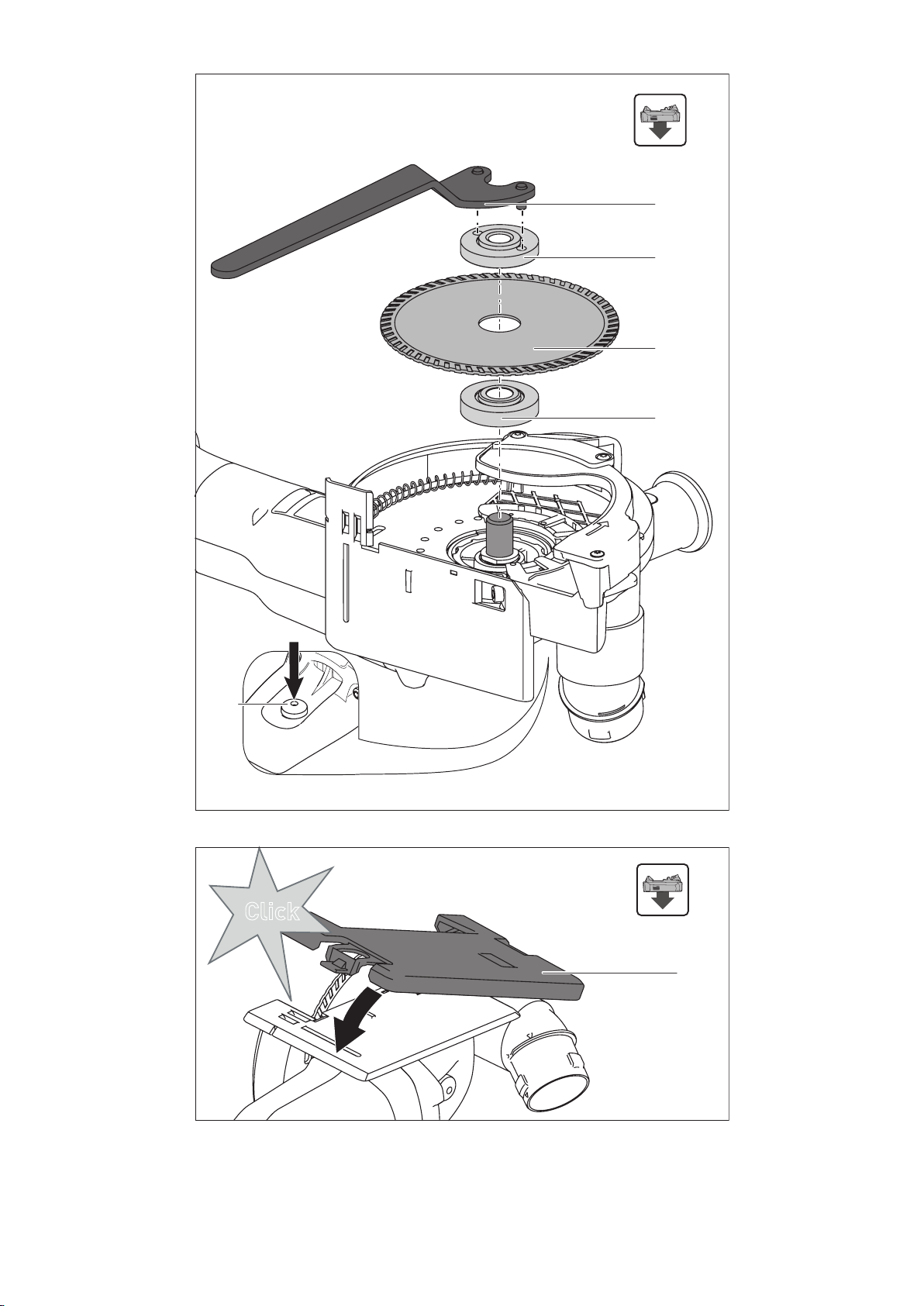 Click