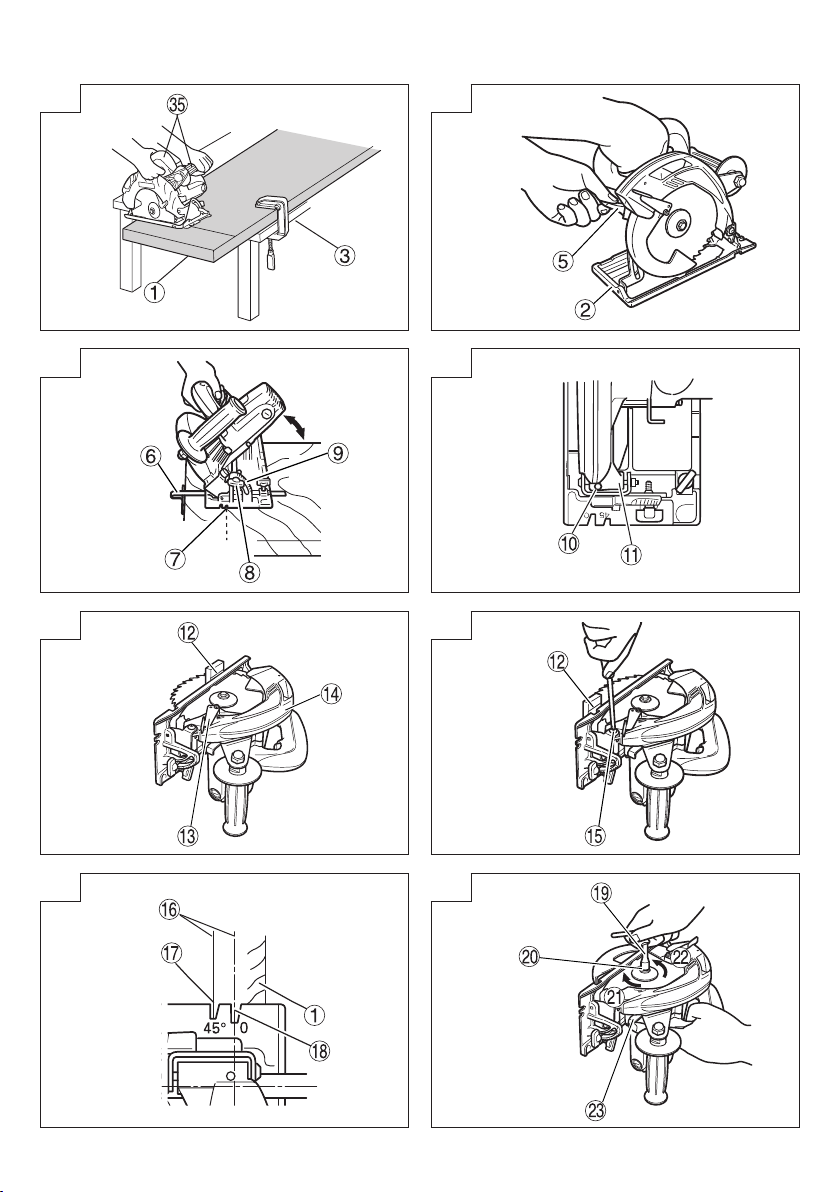 35
3
1
5
2
6
9
7
8
10
11
12
14
13
12
15
16
17
1
45°
0
18
19
20
22
21
23