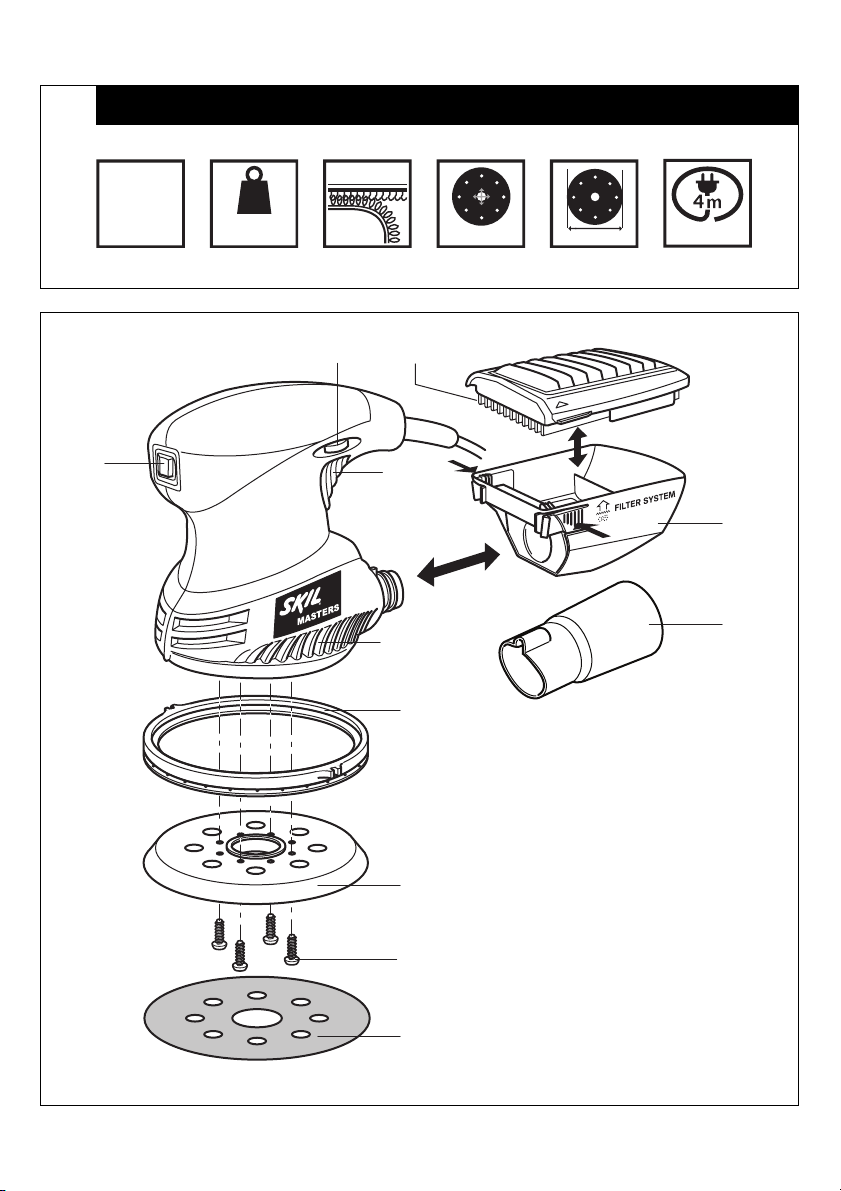 4m

FILTER SYSTEM

SKIL MASTERS