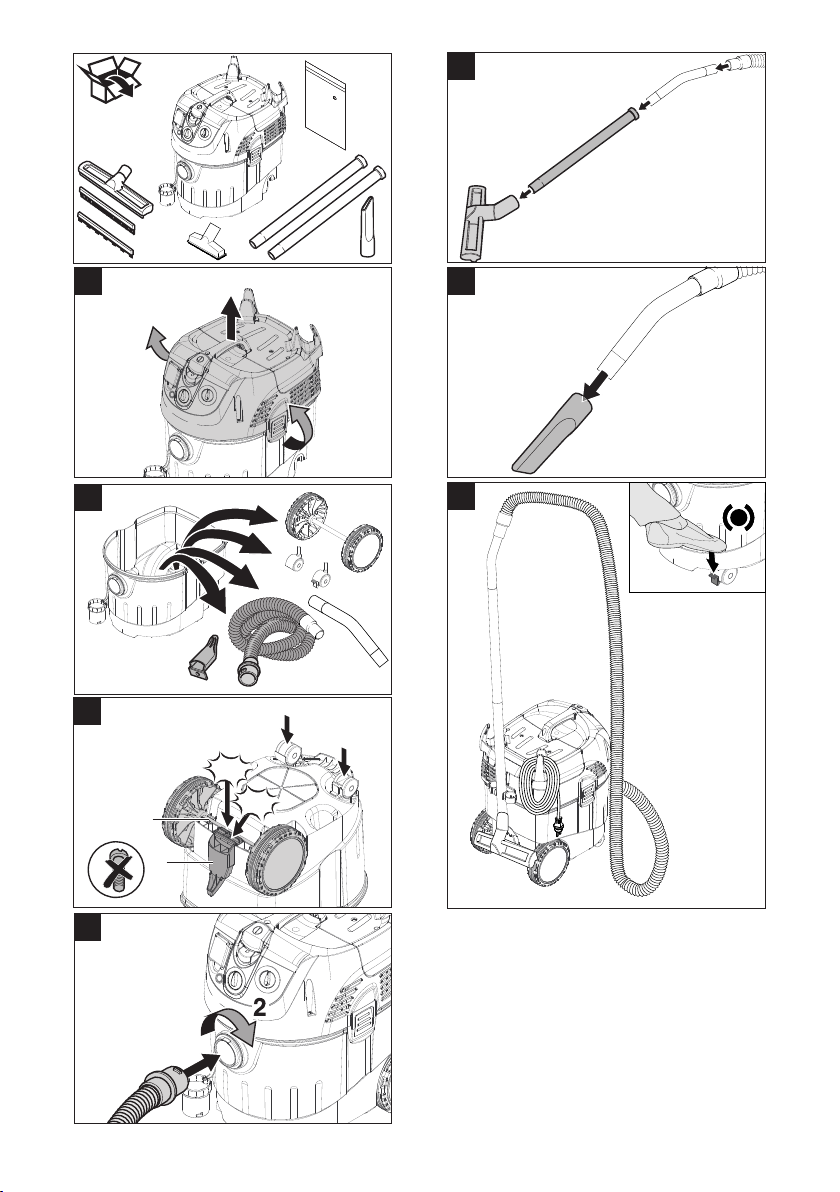 2