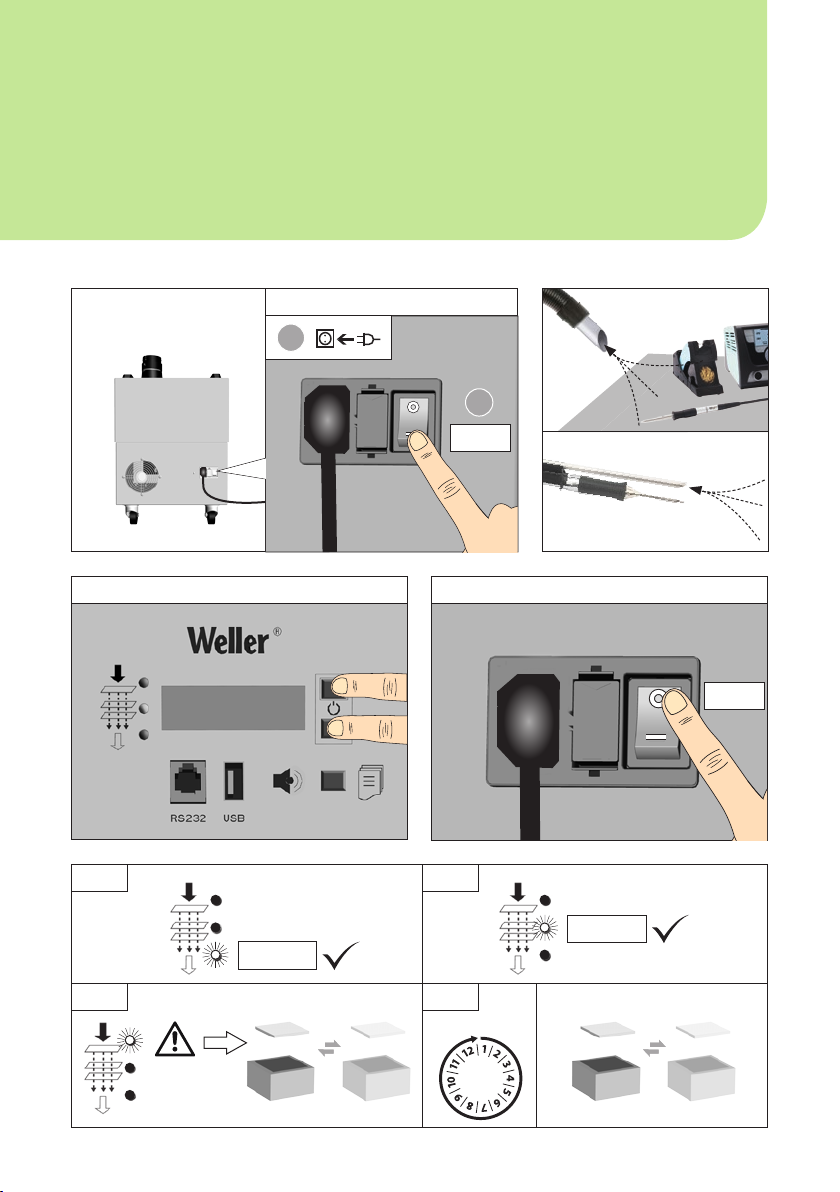 Weller®

RS232 USB

12 1 2 3 4 5 6 7 8 9 10 11