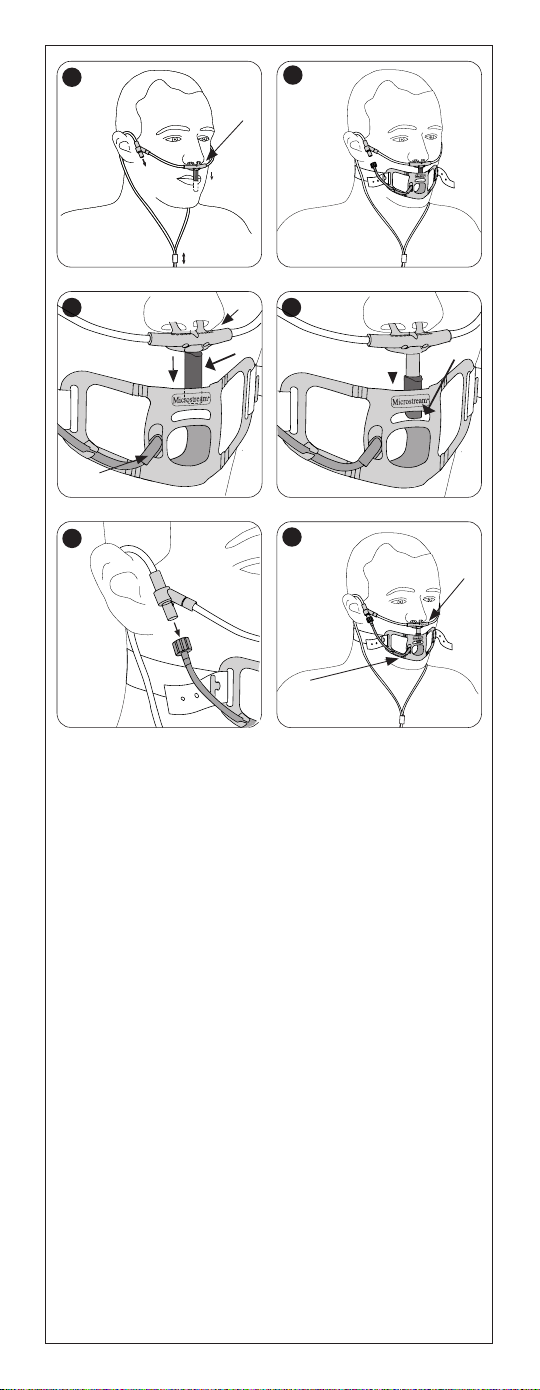 Microstream

Microstream