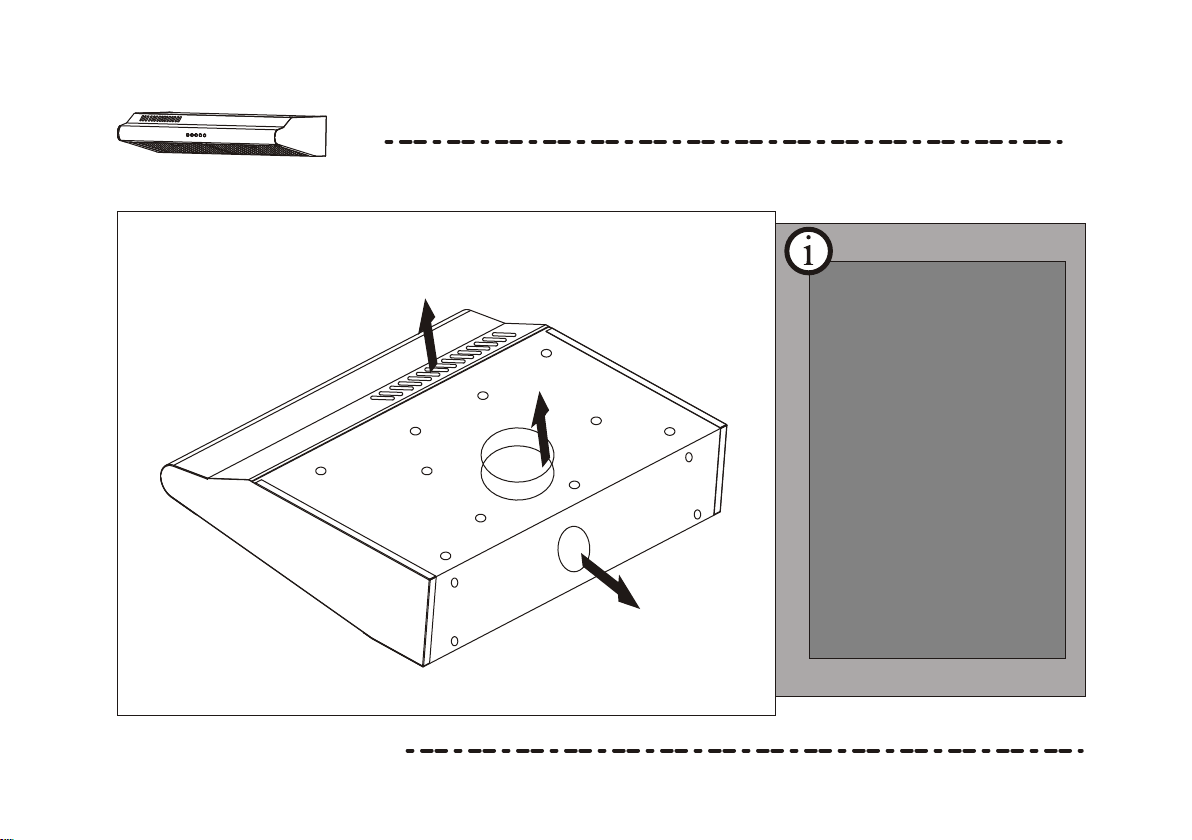 i