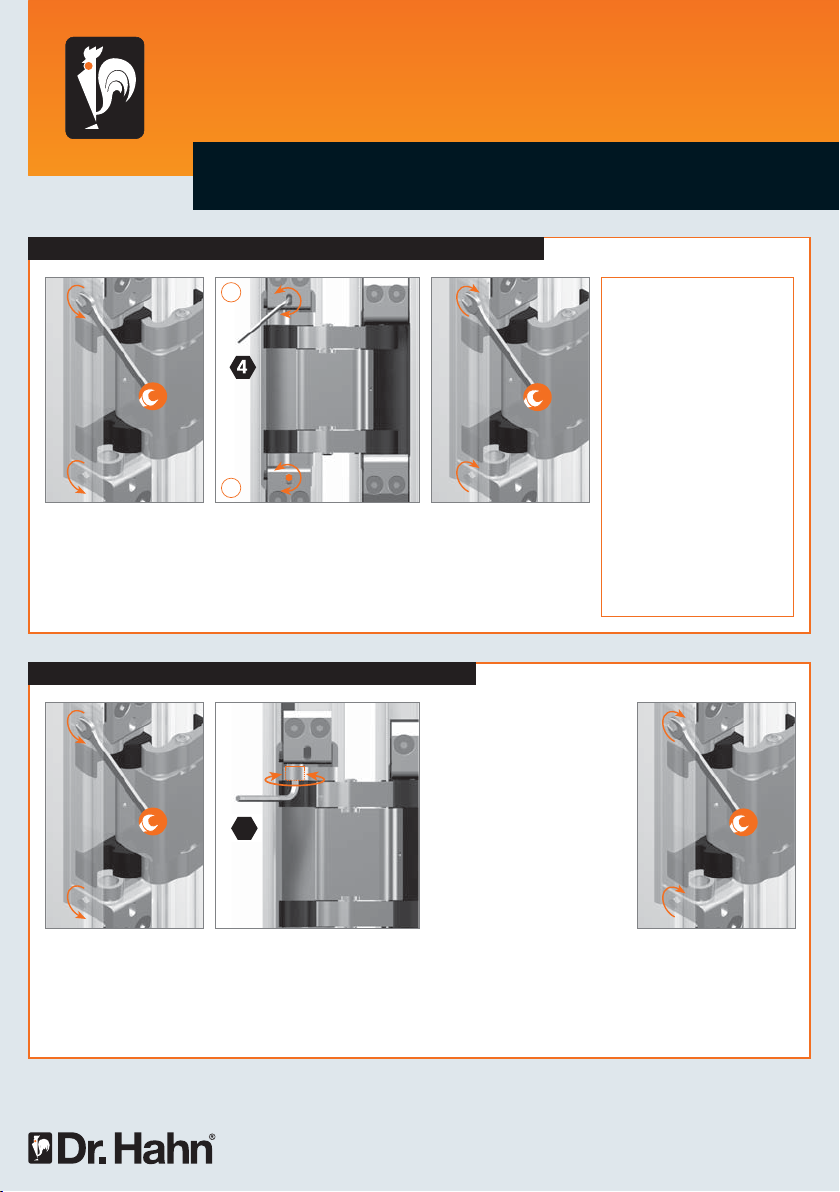 4

Dr. Hahn®