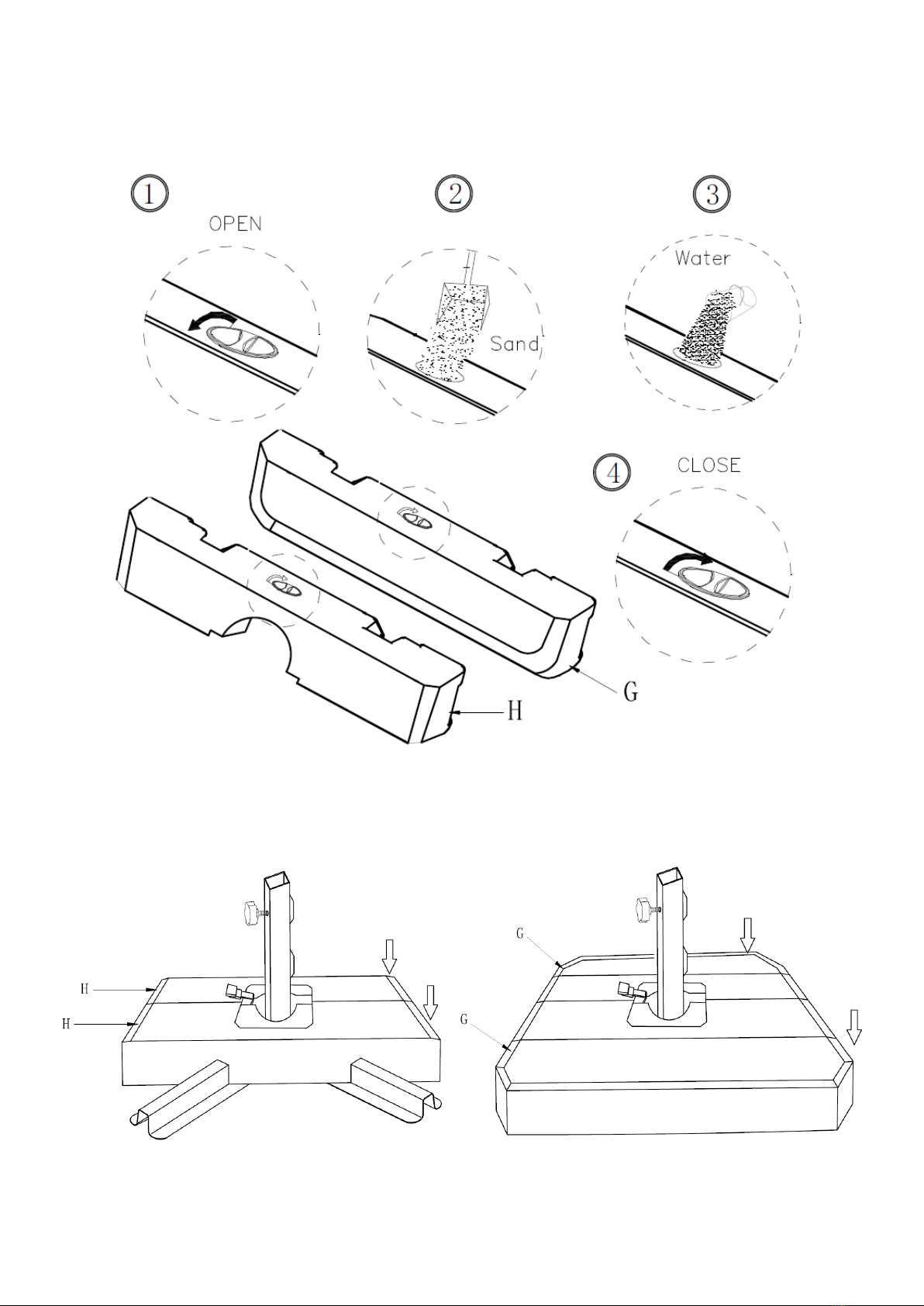 1
OPEN

2
Sand

3
Water

4
CLOSE

G
H

H
H

G
G