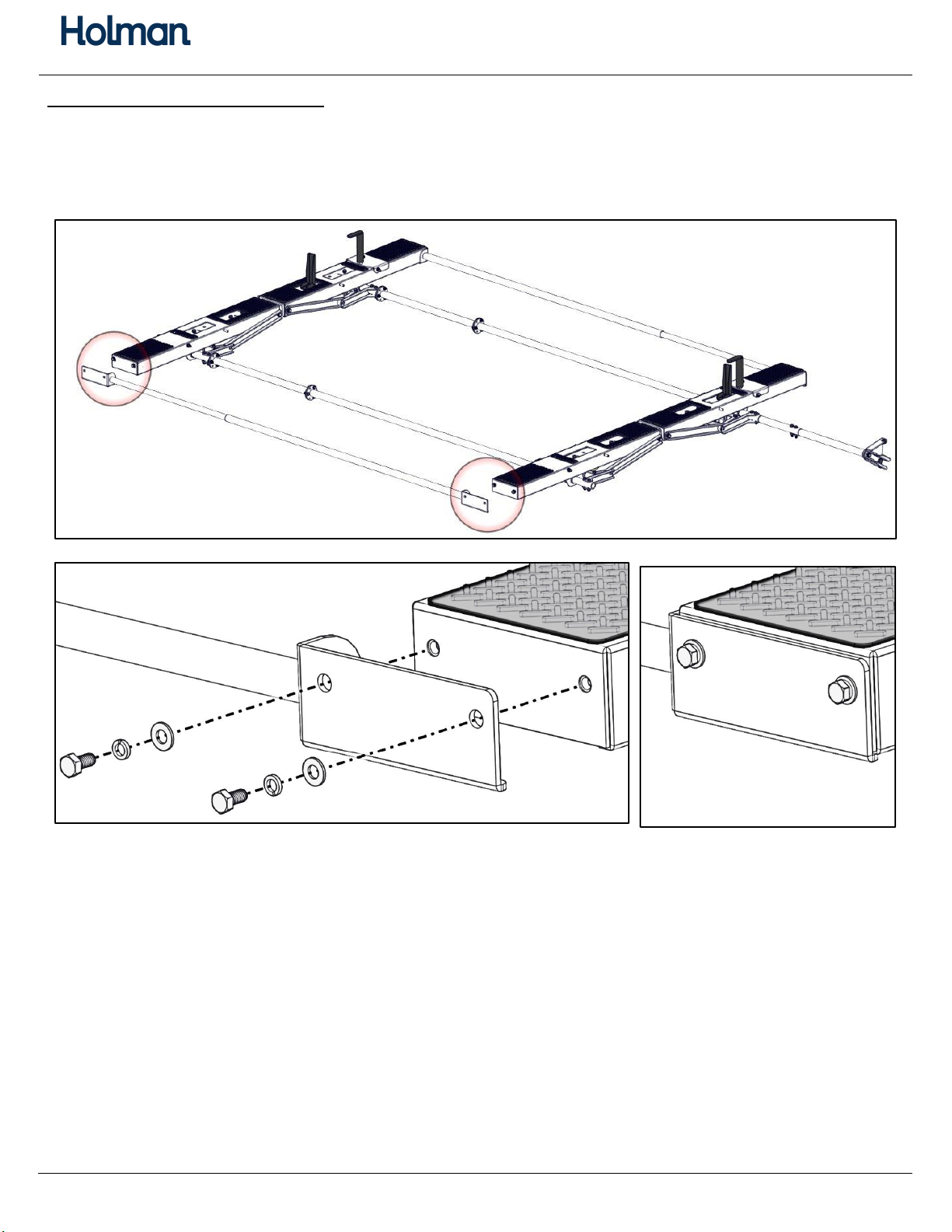 Holman