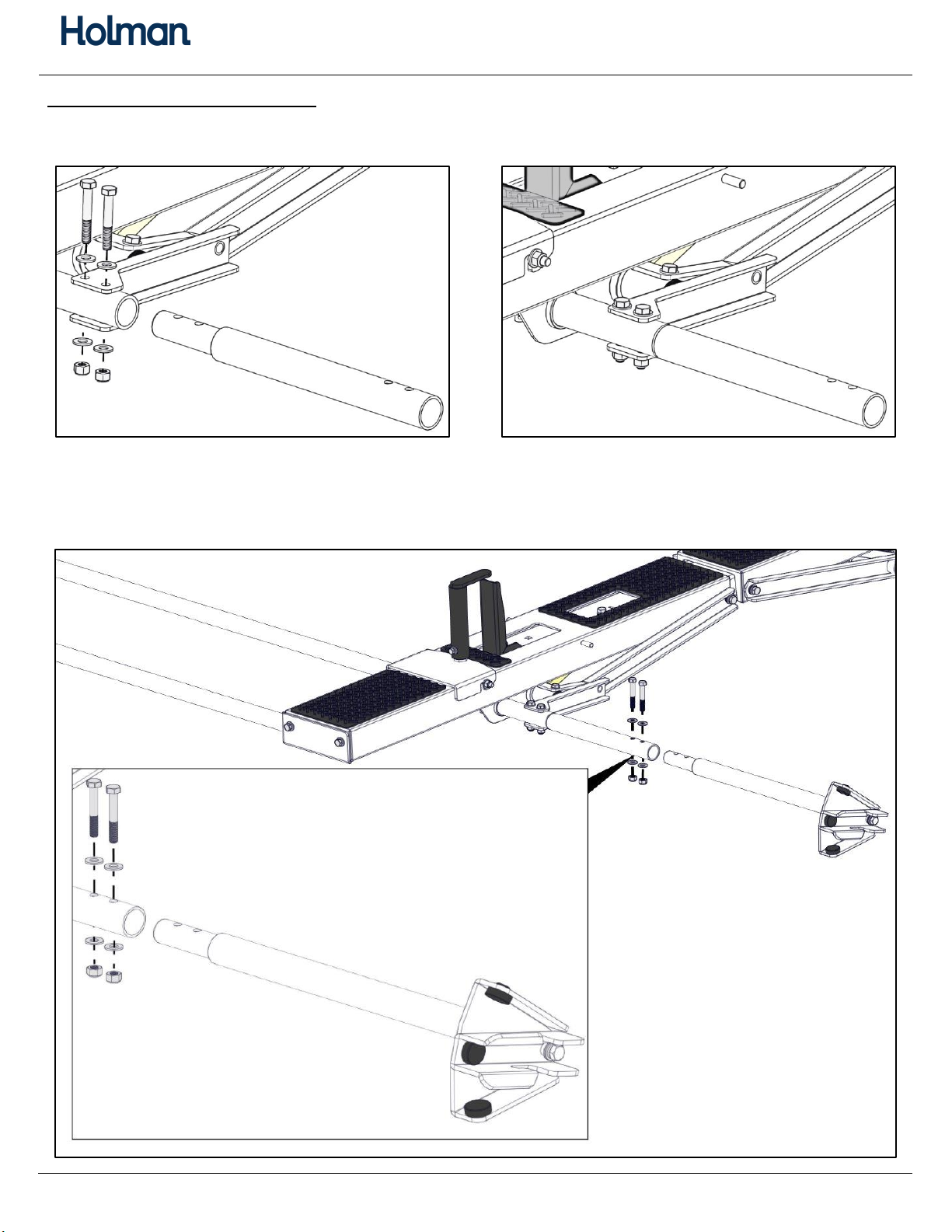 Holman